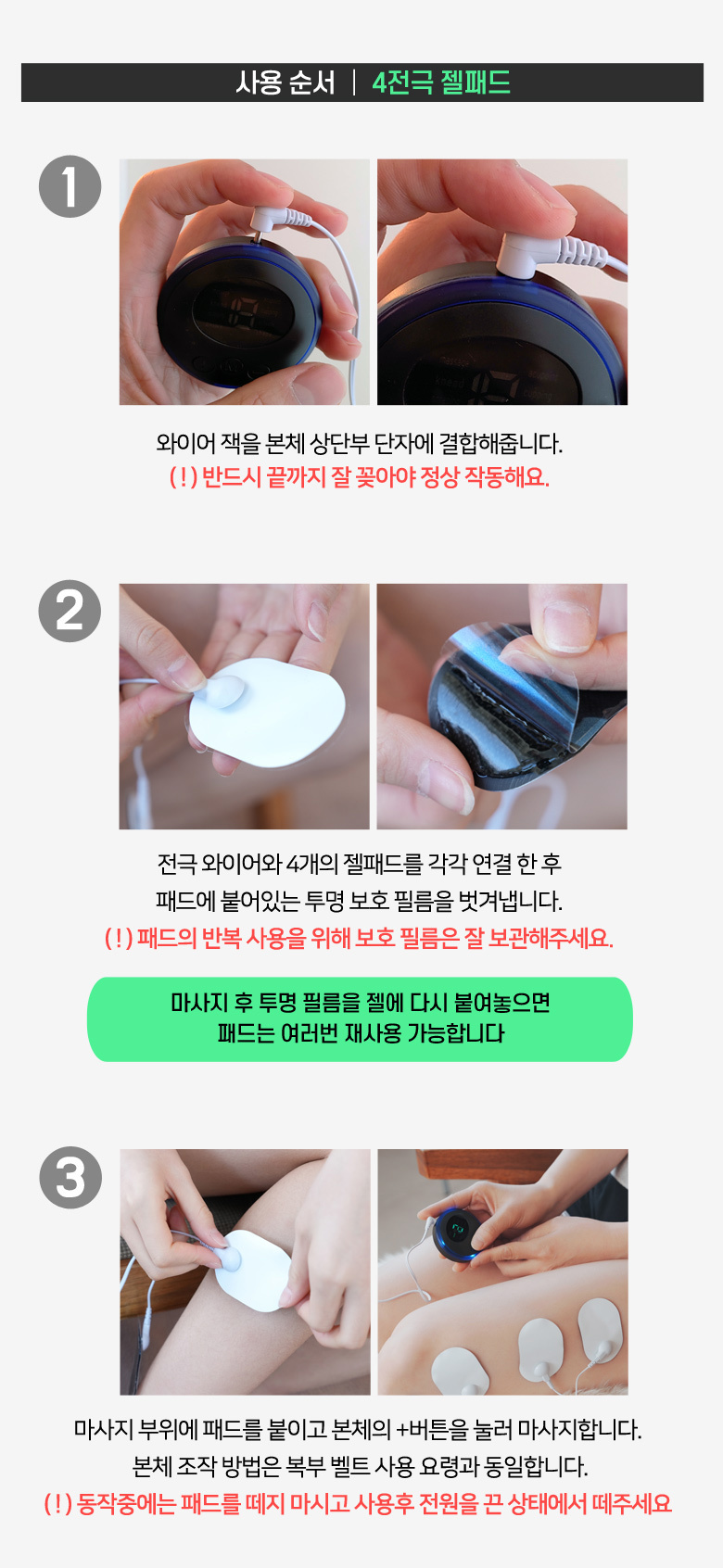 사용 순서 | 4전극 젤패드

1

와이어 잭을 본체 상단부 단자에 결합해줍니다.
( ! ) 반드시 끝까지 잘 꽂아야 정상 작동해요.

2

전극 와이어와 4개의 젤패드를 각각 연결 한 후
패드에 붙어있는 투명 보호 필름을 벗겨냅니다.
( ! ) 패드의 반복 사용을 위해 보호 필름은 잘 보관해주세요.

마사지 후 투명 필름을 젤에 다시 붙여놓으면
패드는 여러번 재사용 가능합니다

3

마사지 부위에 패드를 붙이고 본체의 +버튼을 눌러 마사지합니다.
본체 조작 방법은 복부 벨트 사용 요령과 동일합니다.
( ! ) 동작중에는 패드를 떼지 마시고 사용후 전원을 끈 상태에서 떼주세요