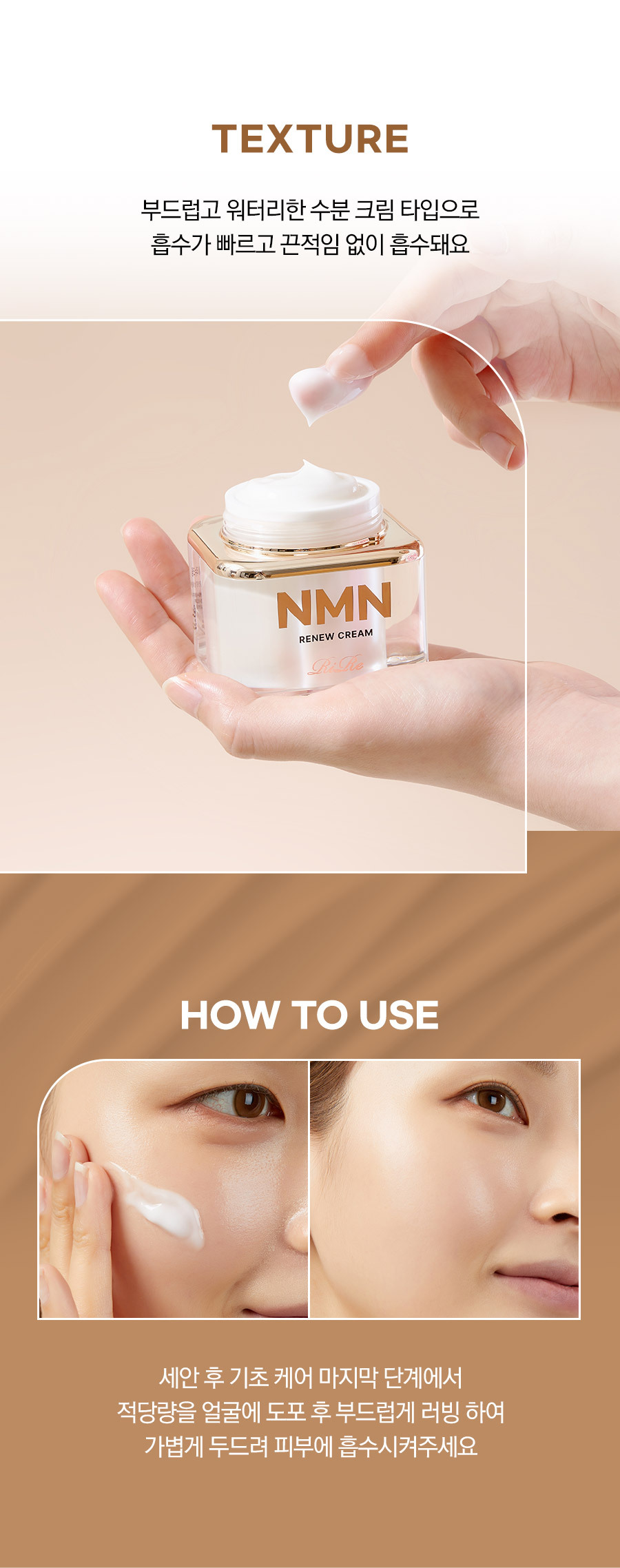 TEXTURE

부드럽고 워터리한 수분 크림 타입으로
흡수가 빠르고 끈적임 없이 흡수돼요

NMN
RENEW CREAM
RiRe

HOW TO USE

세안 후 기초 케어 마지막 단계에서
적당량을 얼굴에 도포 후 부드럽게 러빙 하여
가볍게 두드려 피부에 흡수시켜주세요