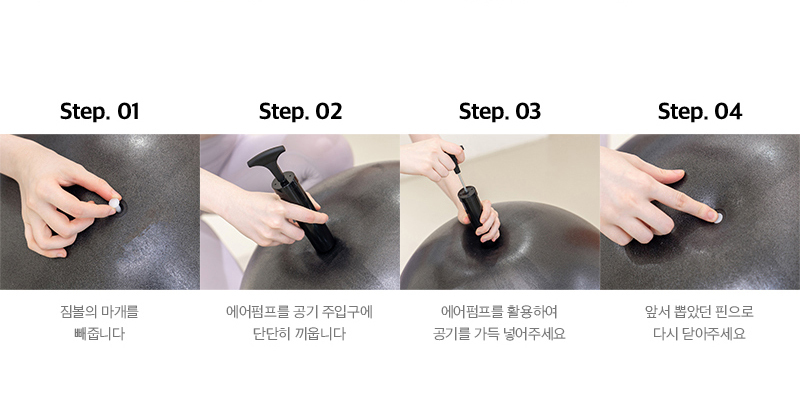 Step. 01

짐볼의 마개를 빼줍니다

Step. 02

에어펌프를 공기 주입구에 단단히 끼웁니다

Step. 03

에어펌프를 활용하여 공기를 가득 넣어주세요

Step. 04

앞서 뽑았던 핀으로 다시 닫아주세요