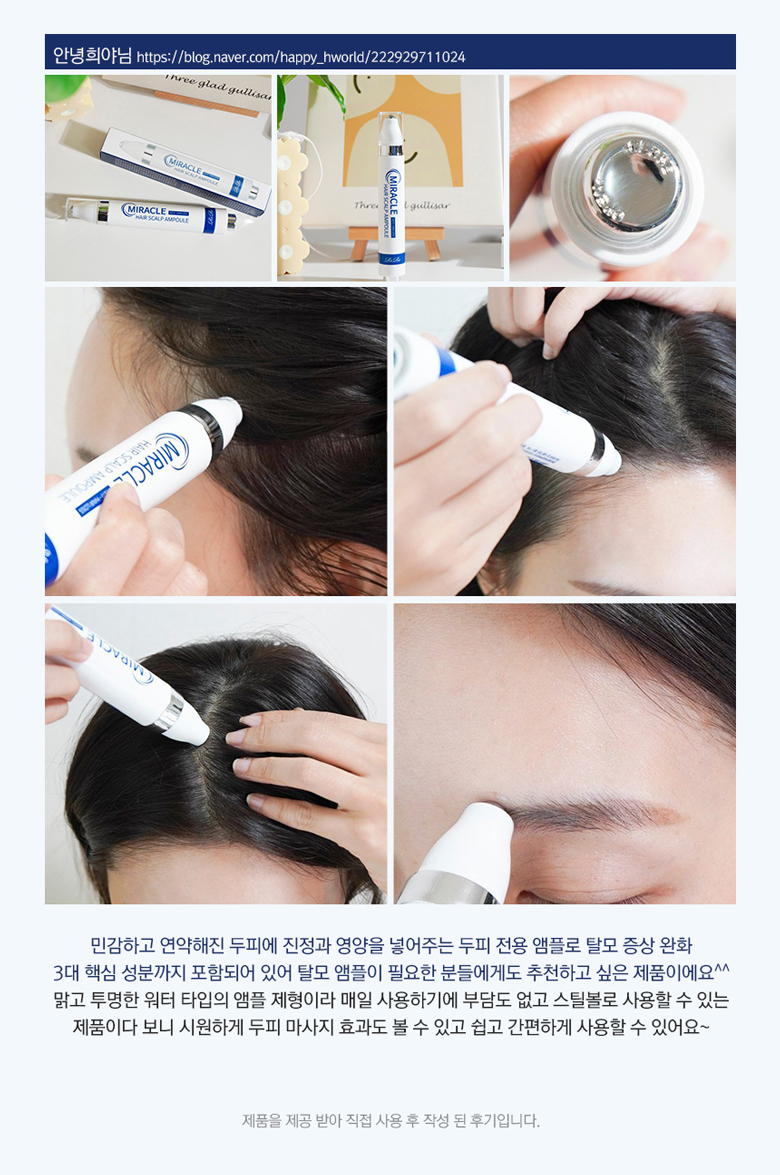 안녕희야님 https://blog.naver.com/happy_hworld/222929711024

Three glad gullisar

MIRACLE HAIR SCALP AMPOULE

MIRACLE HAIR SCALP AMPOULE

MIRACLE HAIR SCALP AMPOULE

Three glad gullisar

MIRACLE HAIR SCALP AMPOULE

MIRACLE

민감하고 연약해진 두피에 진정과 영양을 넣어주는 두피 전용 앰플로 탈모 증상 완화
3대 핵심 성분까지 포함되어 있어 탈모 앰플이 필요한 분들에게도 추천하고 싶은 제품이에요^^
맑고 투명한 워터 타입의 앰플 제형이라 매일 사용하기에 부담도 없고 스틸볼로 사용할 수 있는 제품이다 보니 시원하게 두피 마사지 효과도 볼 수 있고 쉽고 간편하게 사용할 수 있어요~

제품을 제공 받아 직접 사용 후 작성 된 후기입니다.