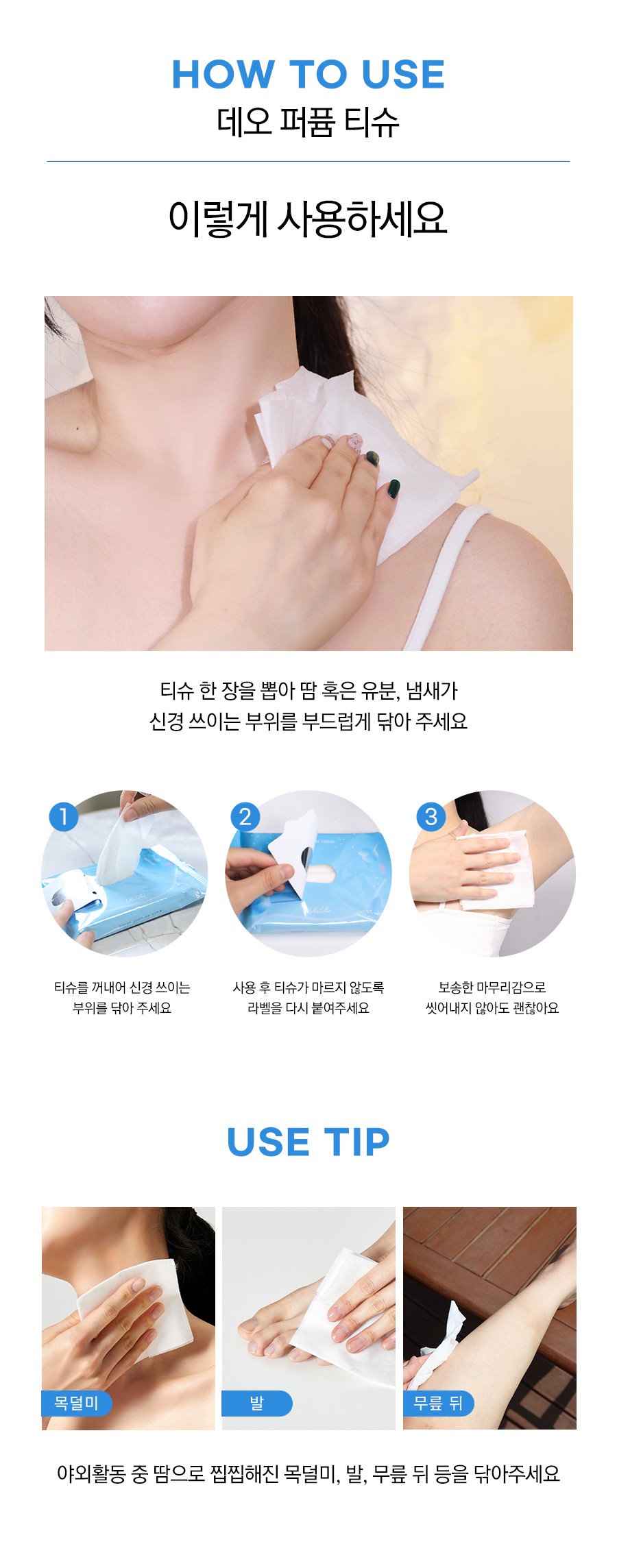 HOW TO USE
데오 퍼퓸 티슈

이렇게 사용하세요

티슈 한 장을 뽑아 땀 혹은 유분, 냄새가
신경 쓰이는 부위를 부드럽게 닦아 주세요

1
티슈를 꺼내어 신경 쓰이는 부위를 닦아 주세요

2
사용 후 티슈가 마르지 않도록 라벨을 다시 붙여주세요

3
보송한 마무리감으로 씻어내지 않아도 괜찮아요

USE TIP

목덜미

발

무릎 뒤

야외활동 중 땀으로 찝찝해진 목덜미, 발, 무릎 뒤 등을 닦아주세요