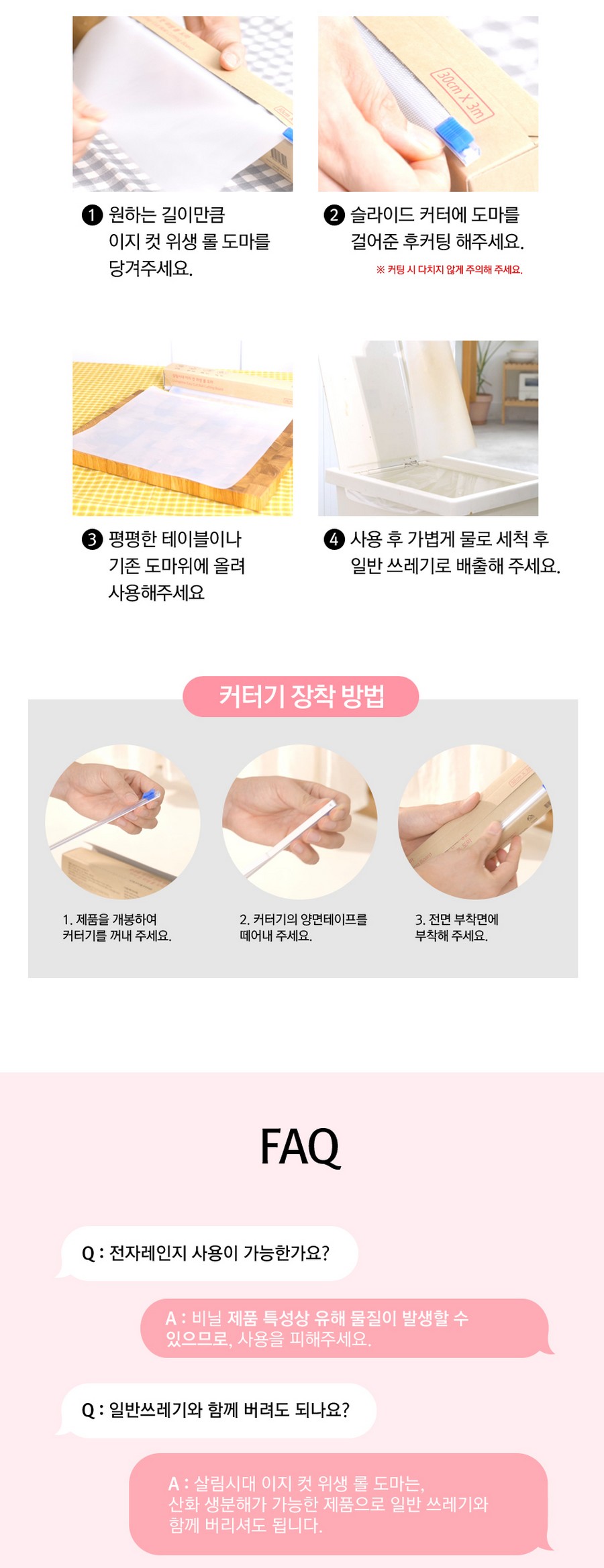 30cm X 3m

❶ 원하는 길이만큼 이지 컷 위생 롤 도마를 당겨주세요.

❷ 슬라이드 커터에 도마를 걸어준 후커팅 해주세요.

※ 커팅 시 다치지 않게 주의해 주세요.

❸ 평평한 테이블이나 기존 도마위에 올려 사용해주세요

❹ 사용 후 가볍게 물로 세척 후 일반 쓰레기로 배출해 주세요.

커터기 장착 방법

1. 제품을 개봉하여 커터기를 꺼내 주세요.

2. 커터기의 양면테이프를 떼어내 주세요.

3. 전면 부착면에 부착해 주세요.

FAQ

Q : 전자레인지 사용이 가능한가요?

A : 비닐 제품 특성상 유해 물질이 발생할 수 있으므로, 사용을 피해주세요.

Q : 일반쓰레기와 함께 버려도 되나요?

A : 살림시대 이지 컷 위생 롤 도마는, 산화 생분해가 가능한 제품으로 일반 쓰레기와 함께 버리셔도 됩니다.