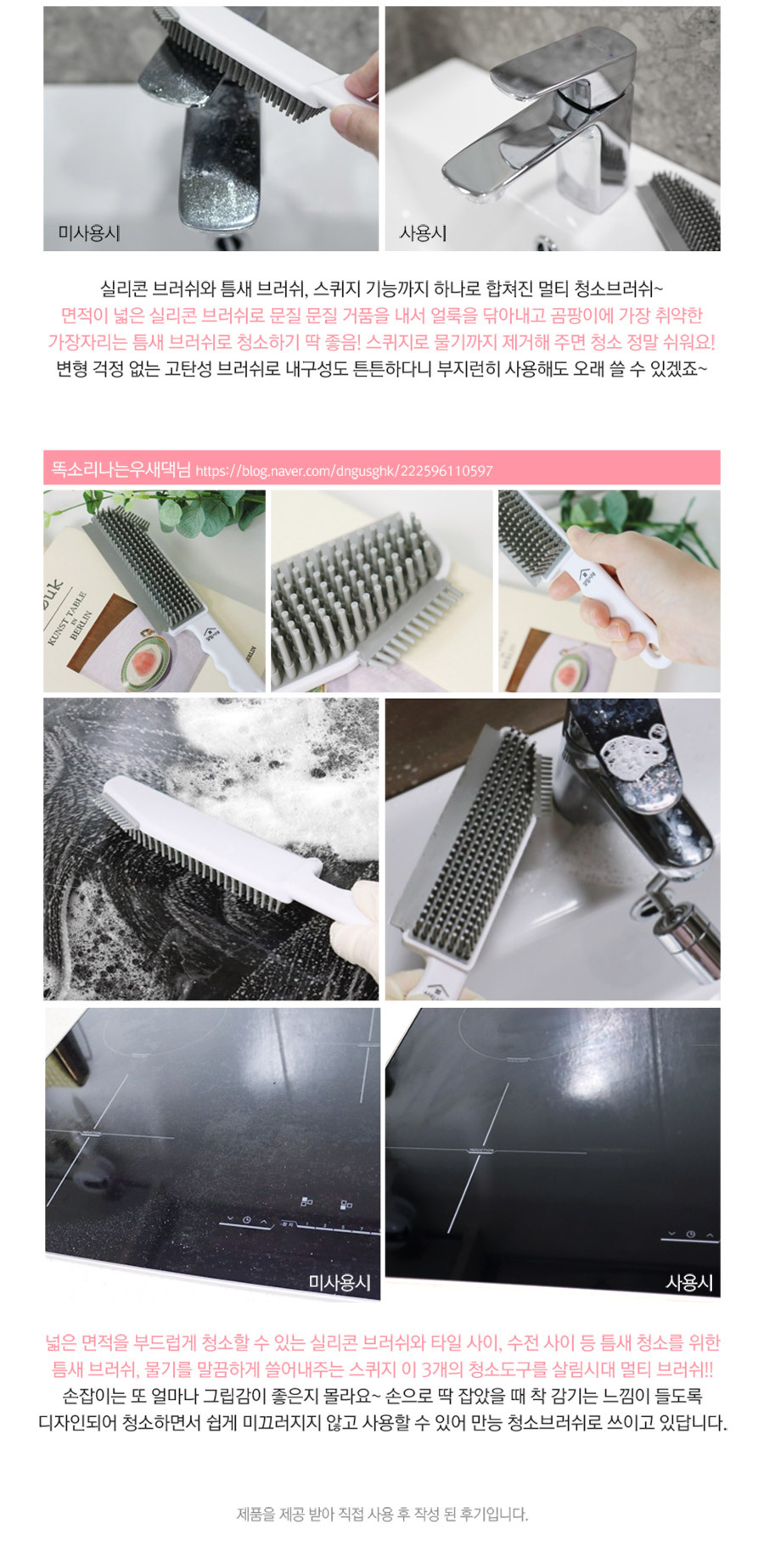 미사용시

사용시

실리콘 브러쉬와 틈새 브러쉬, 스퀴지 기능까지 하나로 합쳐진 멀티 청소브러쉬~
면적이 넓은 실리콘 브러쉬로 문질 문질 거품을 내서 얼룩을 닦아내고 곰팡이에 가장 취약한 가장자리는 틈새 브러쉬로 청소하기 딱 좋음! 스퀴지로 물기까지 제거해 주면 청소 정말 쉬워요!
변형 걱정 없는 고탄성 브러쉬로 내구성도 튼튼하다니 부지런히 사용해도 오래 쓸 수 있겠죠~

똑소리나는우새댁님 https://blog.naver.com/dngusghk/222596110597

KUNST TABLE IN BERLIN

미사용시

사용시

넓은 면적을 부드럽게 청소할 수 있는 실리콘 브러쉬와 타일 사이, 수전 사이 등 틈새 청소를 위한 틈새 브러쉬, 물기를 말끔하게 쓸어내주는 스퀴지 이 3개의 청소도구를 살림시대 멀티 브러쉬!!
손잡이는 또 얼마나 그립감이 좋은지 몰라요~ 손으로 딱 잡았을 때 착 감기는 느낌이 들도록 디자인되어 청소하면서 쉽게 미끄러지지 않고 사용할 수 있어 만능 청소브러쉬로 쓰이고 있답니다.

제품을 제공 받아 직접 사용 후 작성 된 후기입니다.