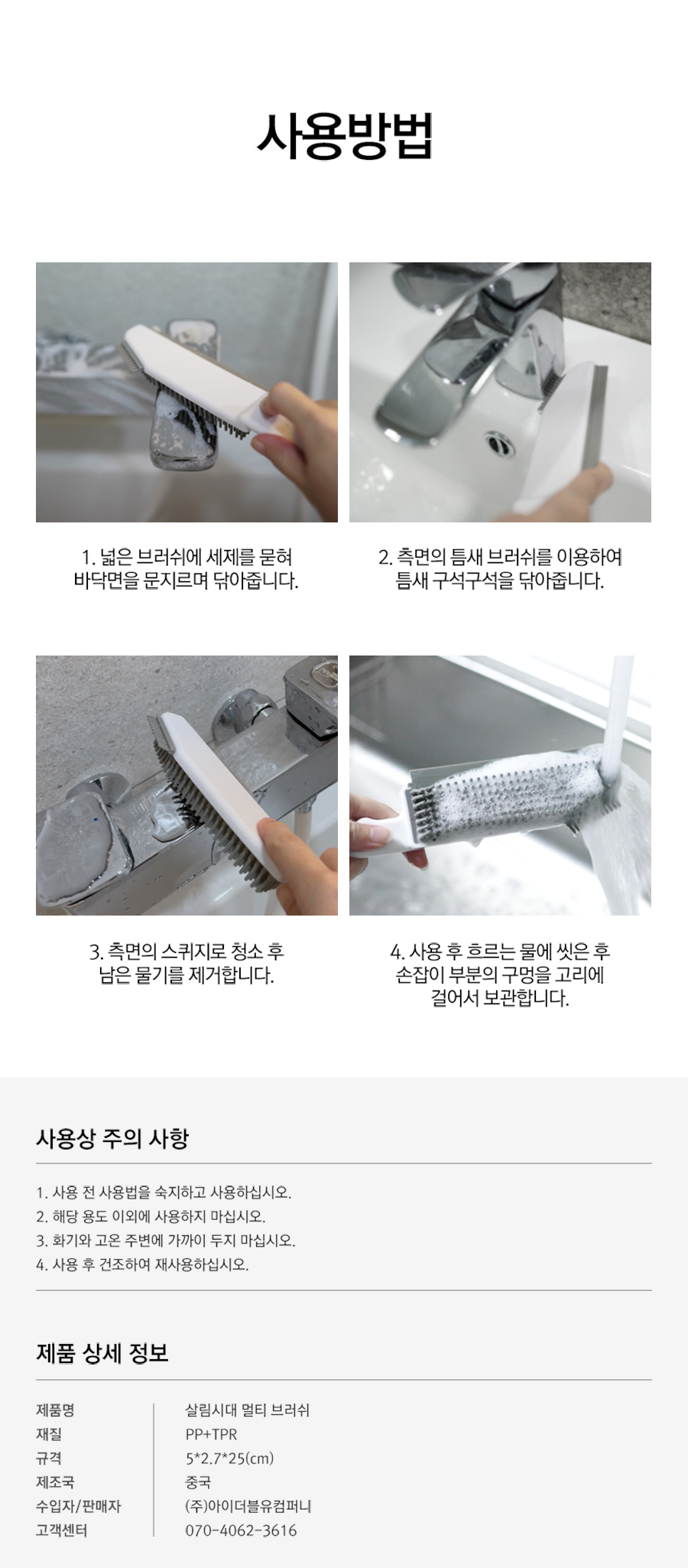 사용방법

1. 넓은 브러쉬에 세제를 묻혀 바닥면을 문지르며 닦아줍니다.

2. 측면의 틈새 브러쉬를 이용하여 틈새 구석구석을 닦아줍니다.

3. 측면의 스퀴지로 청소 후 남은 물기를 제거합니다.

4. 사용 후 흐르는 물에 씻은 후 손잡이 부분의 구멍을 고리에 걸어서 보관합니다.

사용상 주의 사항

1. 사용 전 사용법을 숙지하고 사용하십시오.
2. 해당 용도 이외에 사용하지 마십시오.
3. 화기와 고온 주변에 가까이 두지 마십시오.
4. 사용 후 건조하여 재사용하십시오.

제품 상세 정보

| 제품명 | 살림시대 멀티 브러쉬 |
|---|---|
| 재질 | PP+TPR |
| 규격 | 5*2.7*25(cm) |
| 제조국 | 중국 |
| 수입자/판매자 | (주)아이더블유컴퍼니 |
| 고객센터 | 070-4062-3616 |