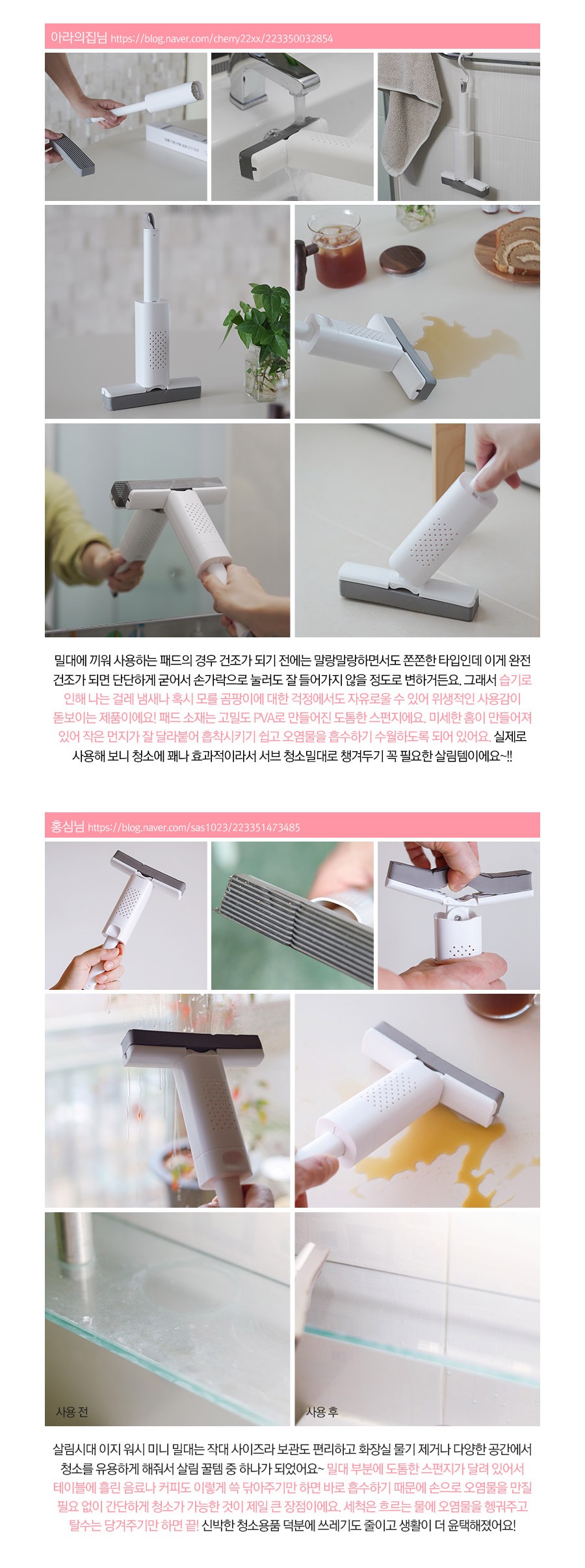 아라의집님 https://blog.naver.com/cherry22xx/223350032854

밀대에 끼워 사용하는 패드의 경우 건조가 되기 전에는 말랑말랑하면서도 쫀쫀한 타입인데 이게 완전 건조가 되면 단단하게 굳어서 손가락으로 눌러도 잘 들어가지 않을 정도로 변하거든요. 그래서 습기로 인해 나는 걸레 냄새나 혹시 모를 곰팡이에 대한 걱정에서도 자유로울 수 있어 위생적인 사용감이 돋보이는 제품이에요! 패드 소재는 고밀도 PVA로 만들어진 도톰한 스펀지에요. 미세한 홈이 만들어져 있어 작은 먼지가 잘 달라붙어 흡착시키기 쉽고 오염물을 흡수하기 수월하도록 되어 있어요. 실제로 사용해 보니 청소에 꽤나 효과적이라서 서브 청소밀대로 챙겨두기 꼭 필요한 살림템이에요~!!

홍심님 https://blog.naver.com/sas1023/223351473485

사용 전

사용 후

살림시대 이지 워시 미니 밀대는 작대 사이즈라 보관도 편리하고 화장실 물기 제거나 다양한 공간에서 청소를 유용하게 해줘서 살림 꿀템 중 하나가 되었어요~ 밀대 부분에 도톰한 스펀지가 달려 있어서 테이블에 흘린 음료나 커피도 이렇게 쓱 닦아주기만 하면 바로 흡수하기 때문에 손으로 오염물을 만질 필요 없이 간단하게 청소가 가능한 것이 제일 큰 장점이에요. 세척은 흐르는 물에 오염물을 헹궈주고 탈수는 당겨주기만 하면 끝! 신박한 청소용품 덕분에 쓰레기도 줄이고 생활이 더 윤택해졌어요!