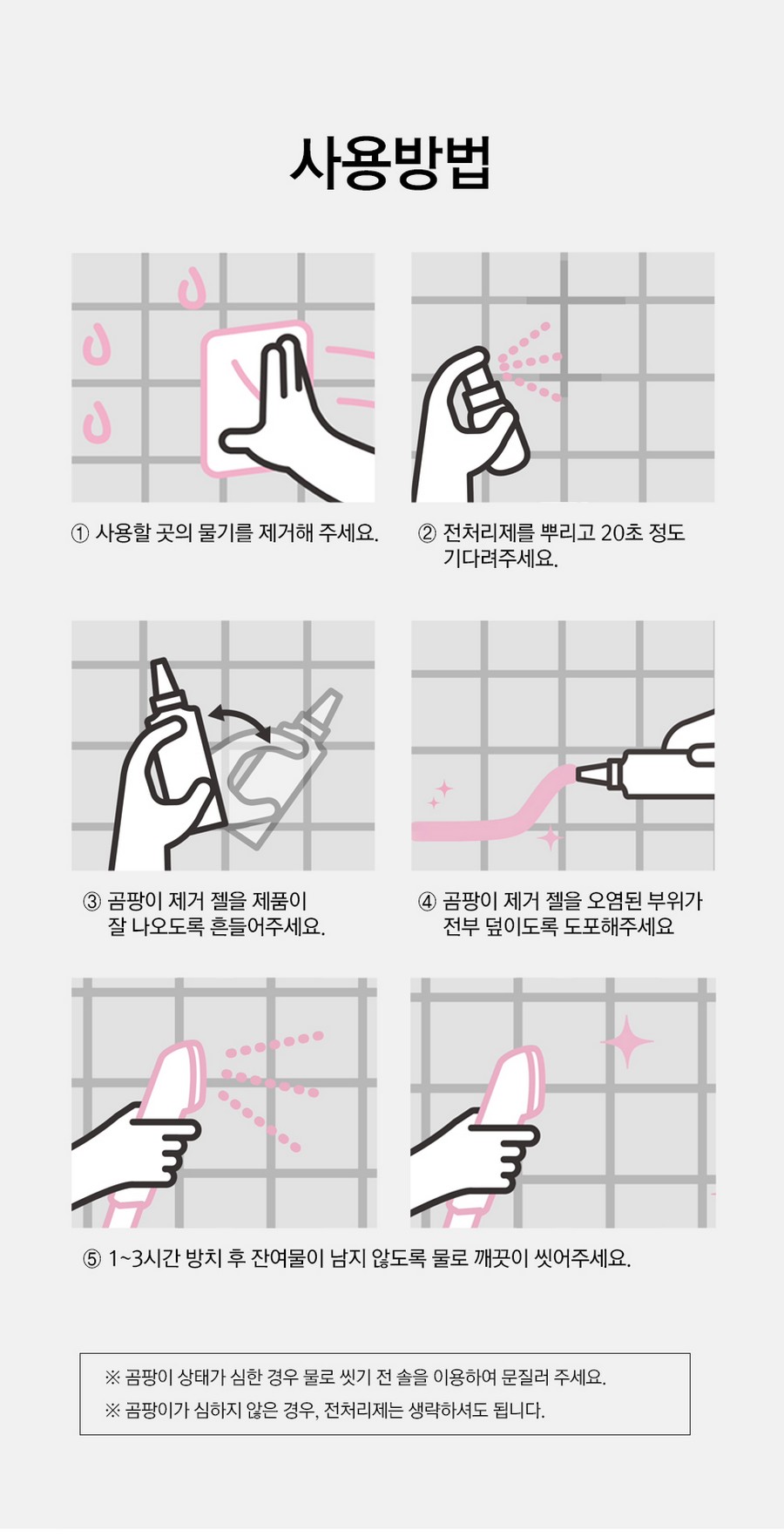 사용방법

① 사용할 곳의 물기를 제거해 주세요.

② 전처리제를 뿌리고 20초 정도 기다려주세요.

③ 곰팡이 제거 젤을 제품이 잘 나오도록 흔들어주세요.

④ 곰팡이 제거 젤을 오염된 부위가 전부 덮이도록 도포해주세요

⑤ 1~3시간 방치 후 잔여물이 남지 않도록 물로 깨끗이 씻어주세요.

※ 곰팡이 상태가 심한 경우 물로 씻기 전 솔을 이용하여 문질러 주세요.
※ 곰팡이가 심하지 않은 경우, 전처리제는 생략하셔도 됩니다.