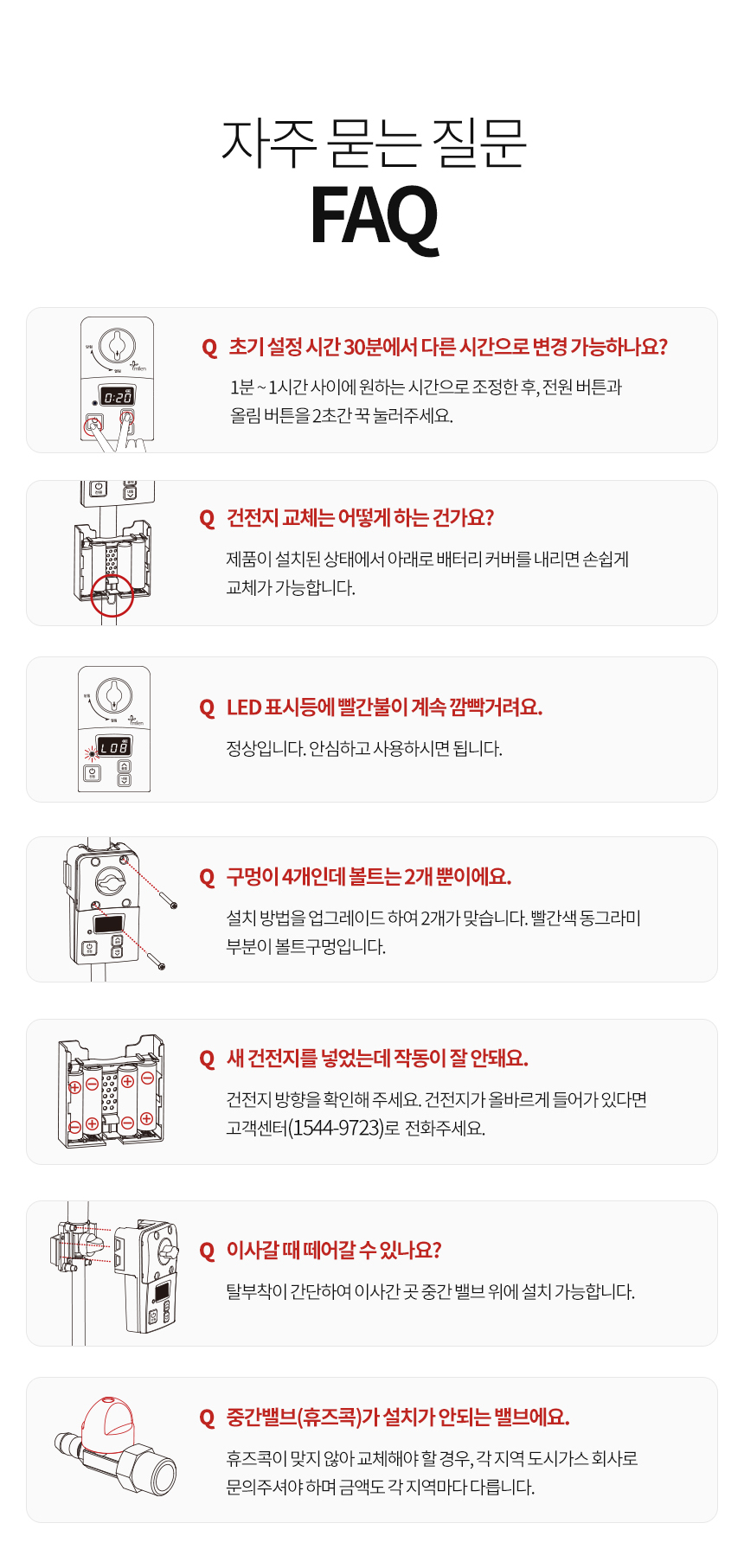 자주 묻는 질문
FAQ

0:20

Q 초기 설정 시간 30분에서 다른 시간으로 변경 가능하나요?

1분 ~ 1시간 사이에 원하는 시간으로 조정한 후, 전원 버튼과 올림 버튼을 2초간 꾹 눌러주세요.

Q 건전지 교체는 어떻게 하는 건가요?

제품이 설치된 상태에서 아래로 배터리 커버를 내리면 손쉽게 교체가 가능합니다.

L08

Q LED 표시등에 빨간불이 계속 깜빡거려요.

정상입니다. 안심하고 사용하시면 됩니다.

Q 구멍이 4개인데 볼트는 2개 뿐이에요.

설치 방법을 업그레이드 하여 2개가 맞습니다. 빨간색 동그라미 부분이 볼트구멍입니다.

Q 새 건전지를 넣었는데 작동이 잘 안돼요.

건전지 방향을 확인해 주세요. 건전지가 올바르게 들어가 있다면 고객센터(1544-9723)로 전화주세요.

Q 이사갈 때 떼어갈 수 있나요?

탈부착이 간단하여 이사간 곳 중간 밸브 위에 설치 가능합니다.

Q 중간밸브(휴즈콕)가 설치가 안되는 밸브에요.

휴즈콕이 맞지 않아 교체해야 할 경우, 각 지역 도시가스 회사로 문의주셔야 하며 금액도 각 지역마다 다릅니다.