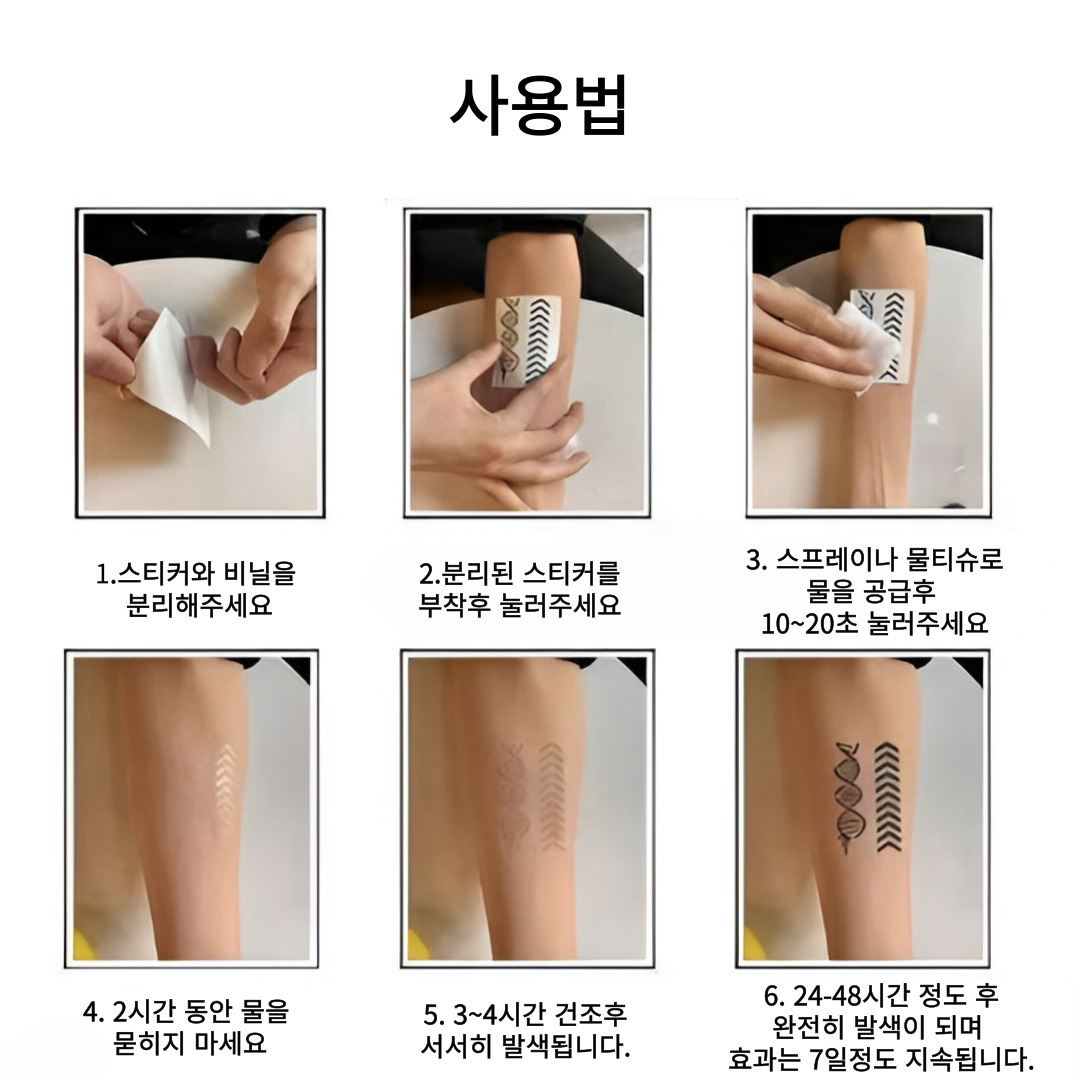 사용법

1.스티커와 비닐을 분리해주세요

2.분리된 스티커를 부착후 눌러주세요

3. 스프레이나 물티슈로 물을 공급후 10~20초 눌러주세요

4. 2시간 동안 물을 묻히지 마세요

5. 3~4시간 건조후 서서히 발색됩니다.

6. 24-48시간 정도 후 완전히 발색이 되며 효과는 7일정도 지속됩니다.