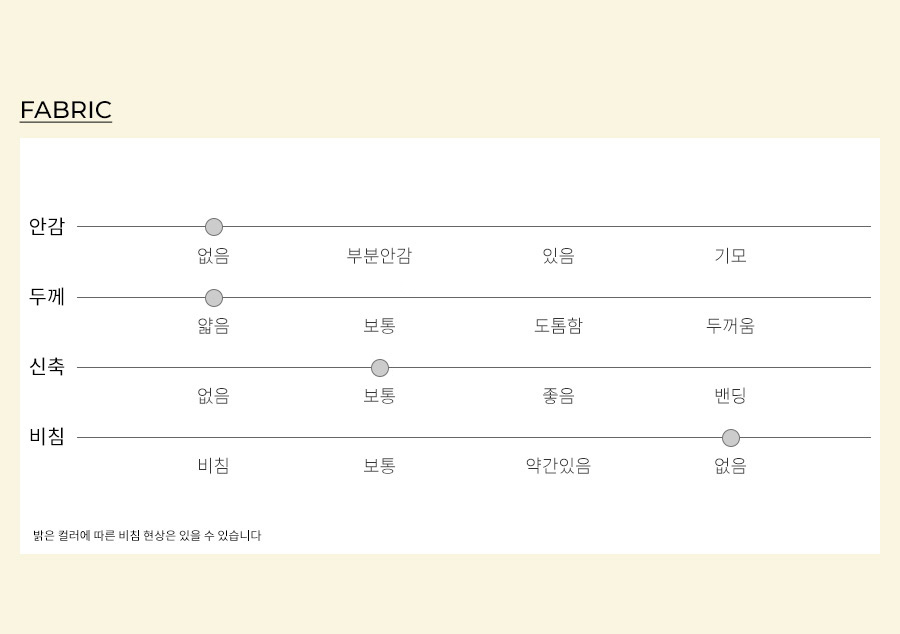 FABRIC

안감

없음 부분안감 있음 기모

두께

얇음 보통 도톰함 두꺼움

신축

없음 보통 좋음 밴딩

비침

비침 보통 약간있음 없음

밝은 컬러에 따른 비침 현상은 있을 수 있습니다