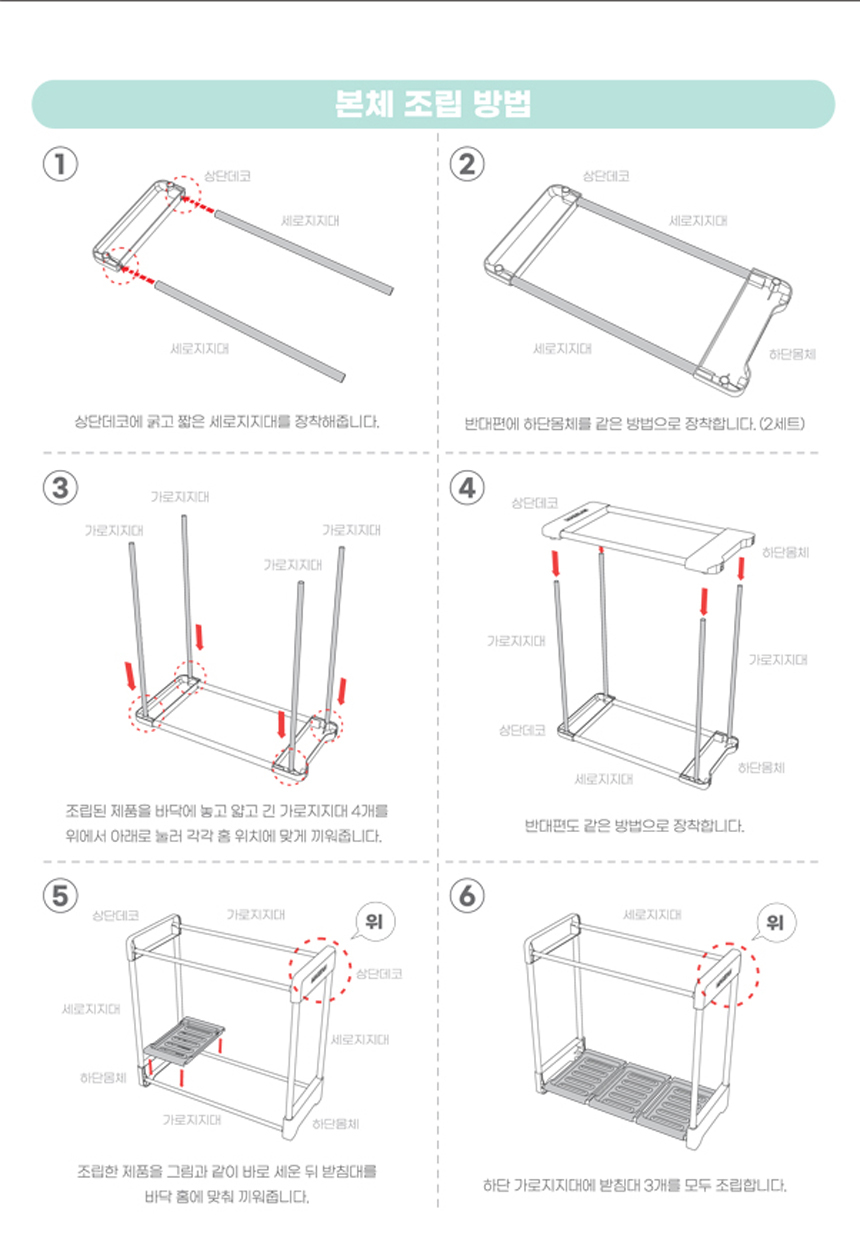 본체 조립 방법

①

상단데코

세로지지대

세로지지대

상단데코에 굵고 짧은 세로지지대를 장착해줍니다.

②

상단데코

세로지지대

세로지지대

하단몸체

반대편에 하단몸체를 같은 방법으로 장착합니다. (2세트)

③

가로지지대

가로지지대

가로지지대

가로지지대

조립된 제품을 바닥에 놓고 얇고 긴 가로지지대 4개를 위에서 아래로 눌러 각각 홈 위치에 맞게 끼워줍니다.

④

상단데코

하단몸체

가로지지대

가로지지대

상단데코

세로지지대

하단몸체

반대편도 같은 방법으로 장착합니다.

⑤

상단데코

가로지지대

위

상단데코

세로지지대

세로지지대

하단몸체

가로지지대

하단몸체

조립한 제품을 그림과 같이 바로 세운 뒤 받침대를 바닥 홈에 맞춰 끼워줍니다.

⑥

세로지지대

위

하단 가로지지대에 받침대 3개를 모두 조립합니다.