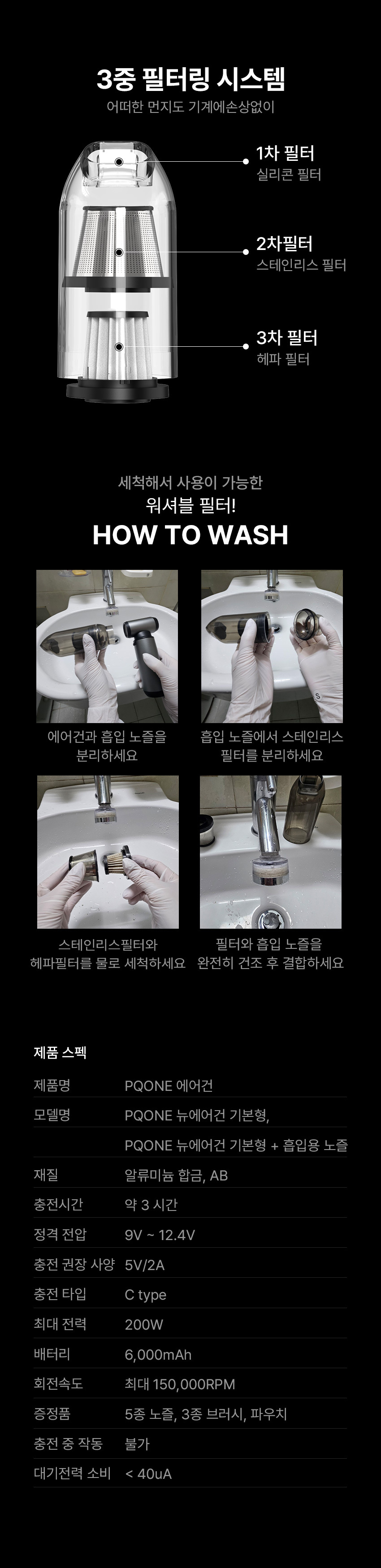 3중 필터링 시스템
어떠한 먼지도 기계에손상없이

1차 필터
실리콘 필터

2차필터
스테인리스 필터

3차 필터
헤파 필터

세척해서 사용이 가능한
워셔블 필터!
HOW TO WASH

에어건과 흡입 노즐을 분리하세요

흡입 노즐에서 스테인리스 필터를 분리하세요

스테인리스필터와 헤파필터를 물로 세척하세요

필터와 흡입 노즐을 완전히 건조 후 결합하세요

제품 스펙

| 제품명 | PQONE 에어건 |
|---|---|
| 모델명 | PQONE 뉴에어건 기본형, |
| | PQONE 뉴에어건 기본형 + 흡입용 노즐 |
| 재질 | 알류미늄 합금, AB |
| 충전시간 | 약 3 시간 |
| 정격 전압 | 9V ~ 12.4V |
| 충전 권장 사양 | 5V/2A |
| 충전 타입 | C type |
| 최대 전력 | 200W |
| 배터리 | 6,000mAh |
| 회전속도 | 최대 150,000RPM |
| 증정품 | 5종 노즐, 3종 브러시, 파우치 |
| 충전 중 작동 | 불가 |
| 대기전력 소비 | < 40uA |