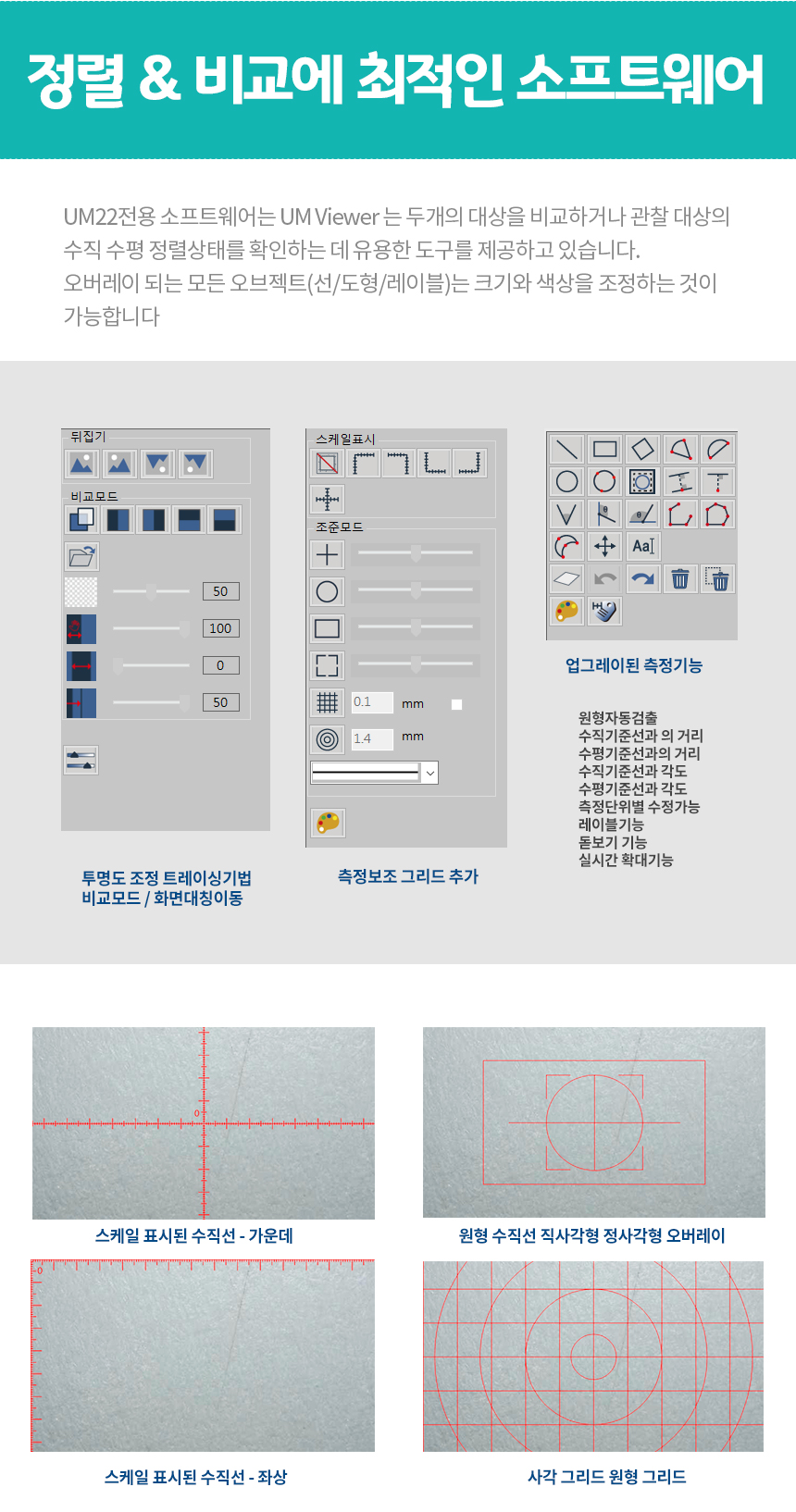 정렬 & 비교에 최적인 소프트웨어

UM22전용 소프트웨어는 UM Viewer 는 두개의 대상을 비교하거나 관찰 대상의 수직 수평 정렬상태를 확인하는 데 유용한 도구를 제공하고 있습니다.
오버레이 되는 모든 오브젝트(선/도형/레이블)는 크기와 색상을 조정하는 것이 가능합니다

뒤집기
비교모드
50
100
0
50

투명도 조정 트레이싱기법
비교모드 / 화면대칭이동

스케일표시
조준모드
0.1 mm
1.4 mm

측정보조 그리드 추가

Aa

업그레이된 측정기능

원형자동검출
수직기준선과 의 거리
수평기준선과의 거리
수직기준선과 각도
수평기준선과 각도
측정단위별 수정가능
레이블기능
돋보기 기능
실시간 확대기능

0
스케일 표시된 수직선 - 가운데

원형 수직선 직사각형 정사각형 오버레이

0
스케일 표시된 수직선 - 좌상

사각 그리드 원형 그리드