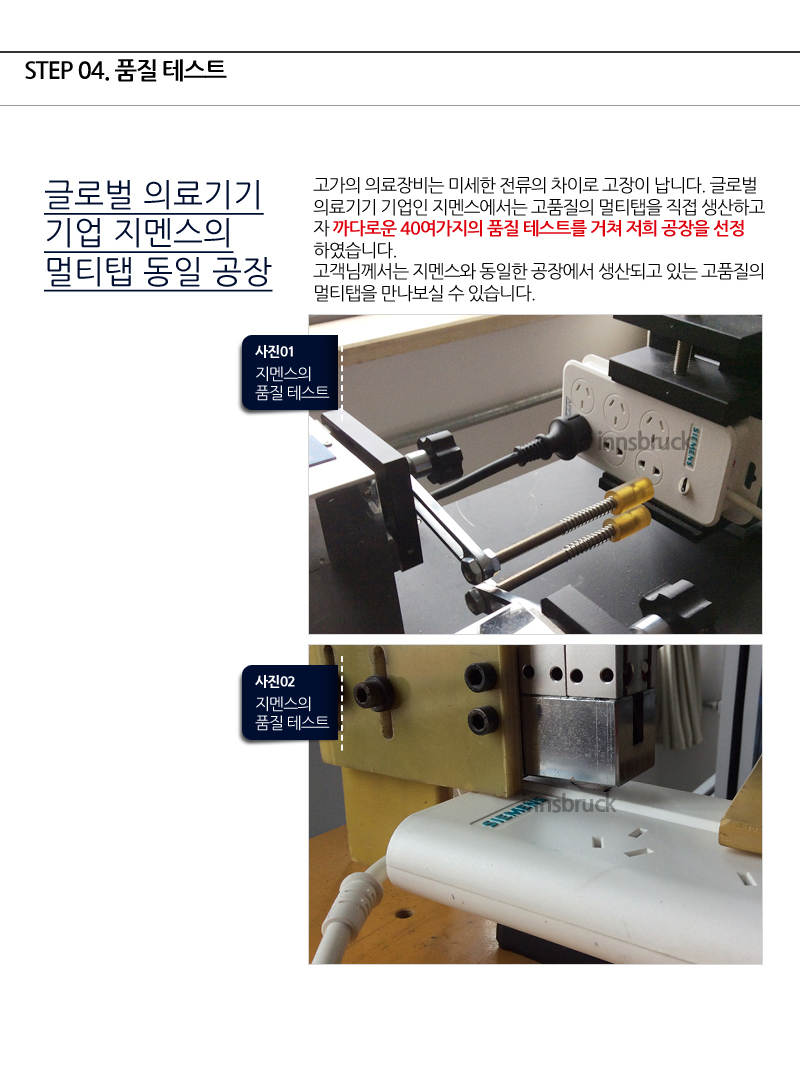 STEP 04. 품질 테스트

글로벌 의료기기 기업 지멘스의 멀티탭 동일 공장

고가의 의료장비는 미세한 전류의 차이로 고장이 납니다. 글로벌 의료기기 기업인 지멘스에서는 고품질의 멀티탭을 직접 생산하고자 까다로운 40여가지의 품질 테스트를 거쳐 저희 공장을 선정하였습니다.
고객님께서는 지멘스와 동일한 공장에서 생산되고 있는 고품질의 멀티탭을 만나보실 수 있습니다.

사진01
지멘스의
품질 테스트

innsbruck

SIEMENS

사진02
지멘스의
품질 테스트

SIEMENS
innsbruck