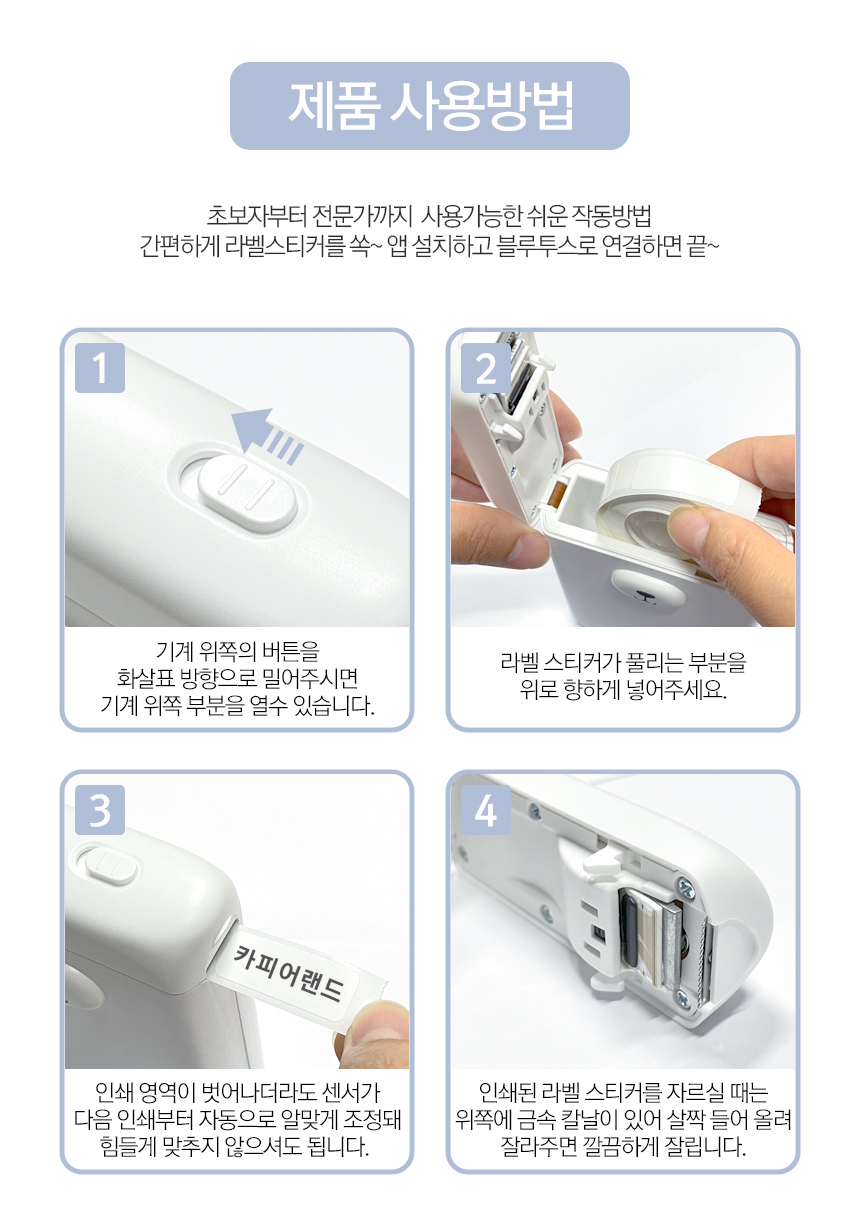 제품 사용방법

초보자부터 전문가까지 사용가능한 쉬운 작동방법
간편하게 라벨스티커를 쏙~ 앱 설치하고 블루투스로 연결하면 끝~

1

기계 위쪽의 버튼을
화살표 방향으로 밀어주시면
기계 위쪽 부분을 열수 있습니다.

2

라벨 스티커가 풀리는 부분을
위로 향하게 넣어주세요.

3

카피어랜드

인쇄 영역이 벗어나더라도 센서가
다음 인쇄부터 자동으로 알맞게 조정돼
힘들게 맞추지 않으셔도 됩니다.

4

인쇄된 라벨 스티커를 자르실 때는
위쪽에 금속 칼날이 있어 살짝 들어 올려
잘라주면 깔끔하게 잘립니다.