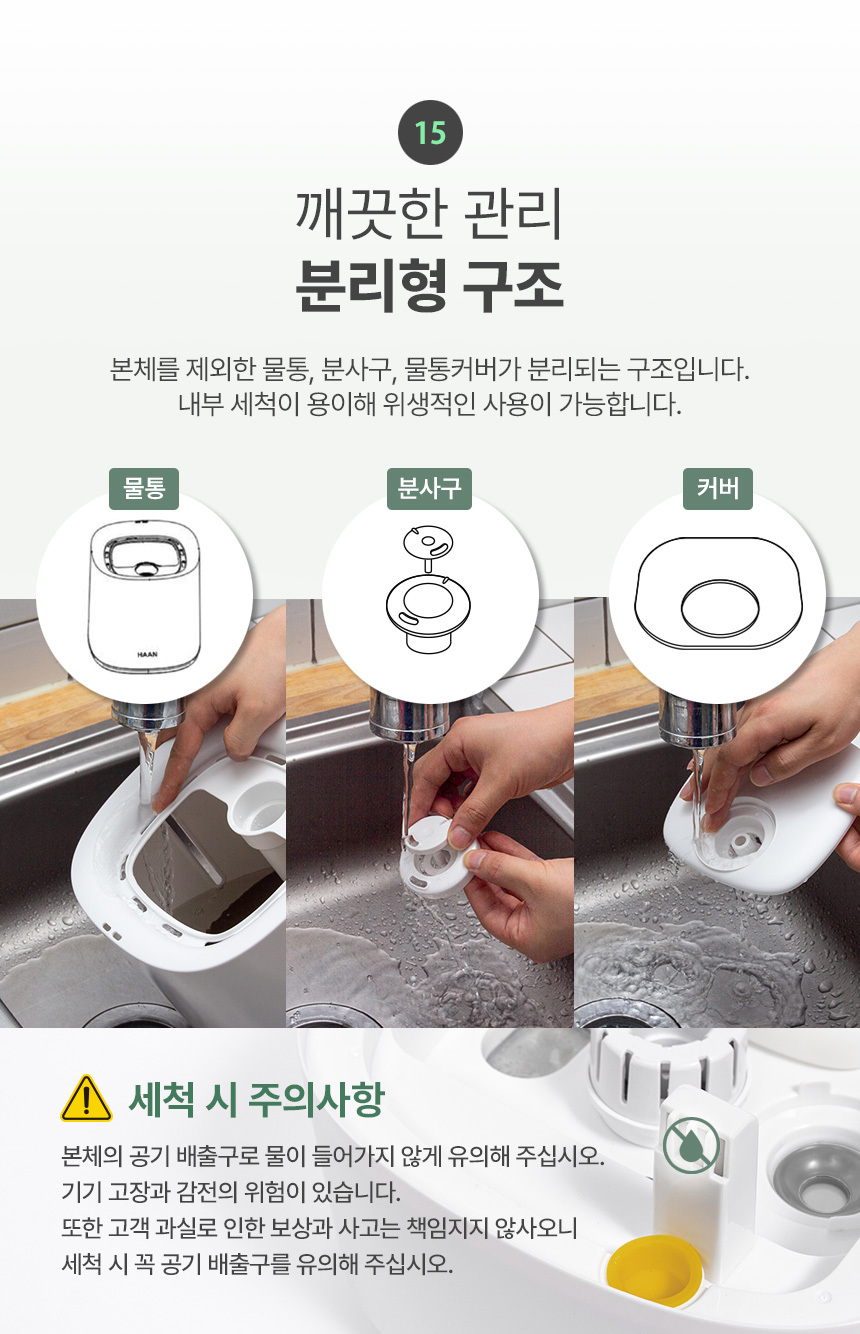 15

깨끗한 관리
분리형 구조

본체를 제외한 물통, 분사구, 물통커버가 분리되는 구조입니다.
내부 세척이 용이해 위생적인 사용이 가능합니다.

물통

HAAN

분사구

커버

세척 시 주의사항

본체의 공기 배출구로 물이 들어가지 않게 유의해 주십시오.
기기 고장과 감전의 위험이 있습니다.
또한 고객 과실로 인한 보상과 사고는 책임지지 않사오니
세척 시 꼭 공기 배출구를 유의해 주십시오.