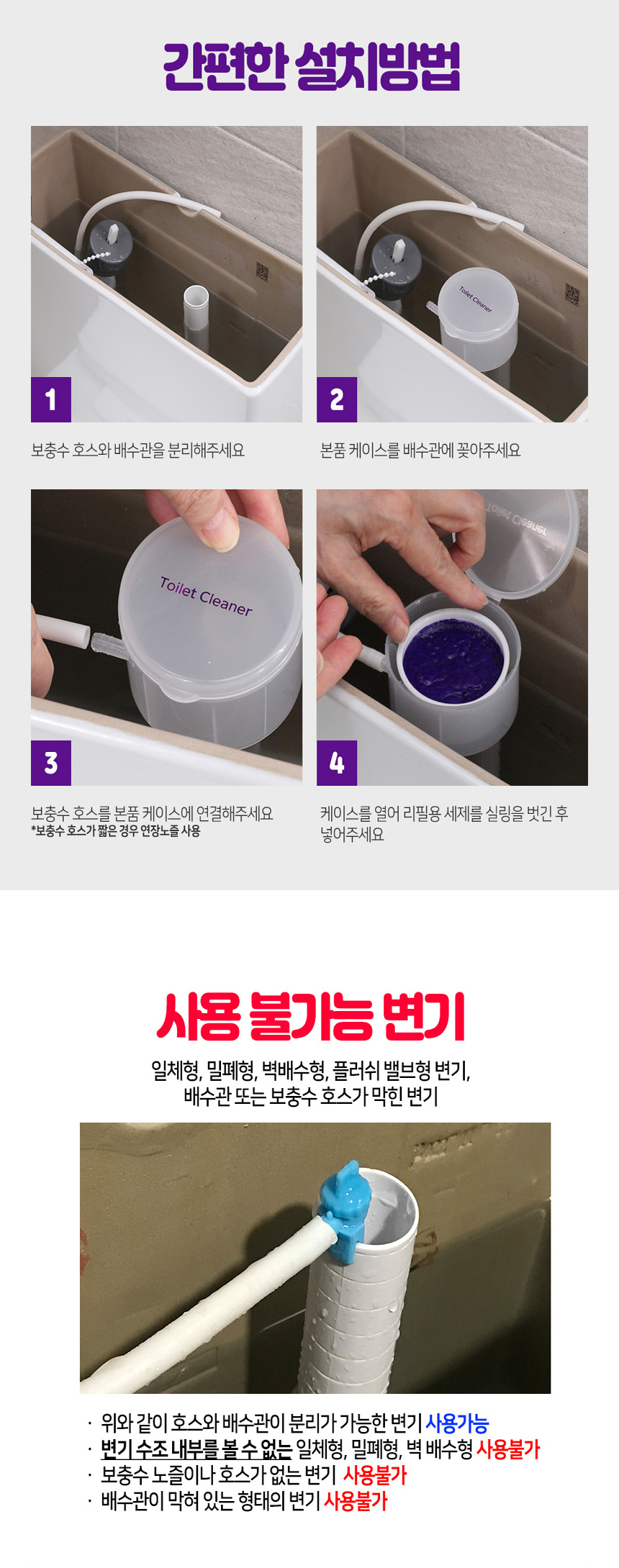 간편한 설치방법

1

보충수 호스와 배수관을 분리해주세요

Toilet Cleaner

2

본품 케이스를 배수관에 꽂아주세요

Toilet Cleaner

3

보충수 호스를 본품 케이스에 연결해주세요
*보충수 호스가 짧은 경우 연장노즐 사용

Toilet Cleaner

4

케이스를 열어 리필용 세제를 실링을 벗긴 후 넣어주세요

사용 불가능 변기

일체형, 밀폐형, 벽배수형, 플러쉬 밸브형 변기,
배수관 또는 보충수 호스가 막힌 변기

· 위와 같이 호스와 배수관이 분리가 가능한 변기 사용가능
· 변기 수조 내부를 볼 수 없는 일체형, 밀폐형, 벽 배수형 사용불가
· 보충수 노즐이나 호스가 없는 변기 사용불가
· 배수관이 막혀 있는 형태의 변기 사용불가