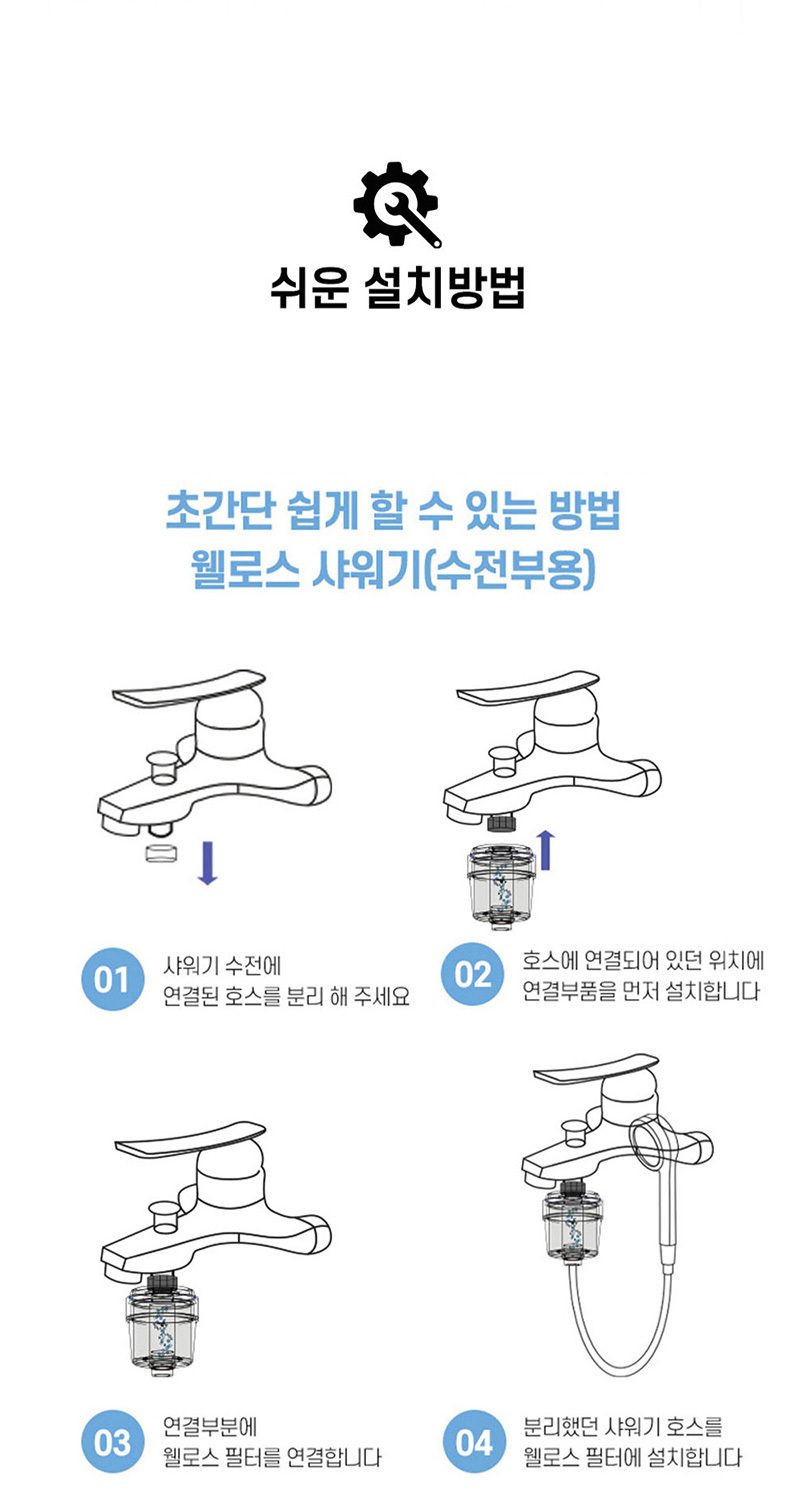 쉬운 설치방법

초간단 쉽게 할 수 있는 방법
웰로스 샤워기(수전부용)

01 샤워기 수전에
연결된 호스를 분리 해 주세요

02 호스에 연결되어 있던 위치에
연결부품을 먼저 설치합니다

03 연결부분에
웰로스 필터를 연결합니다

04 분리했던 샤워기 호스를
웰로스 필터에 설치합니다