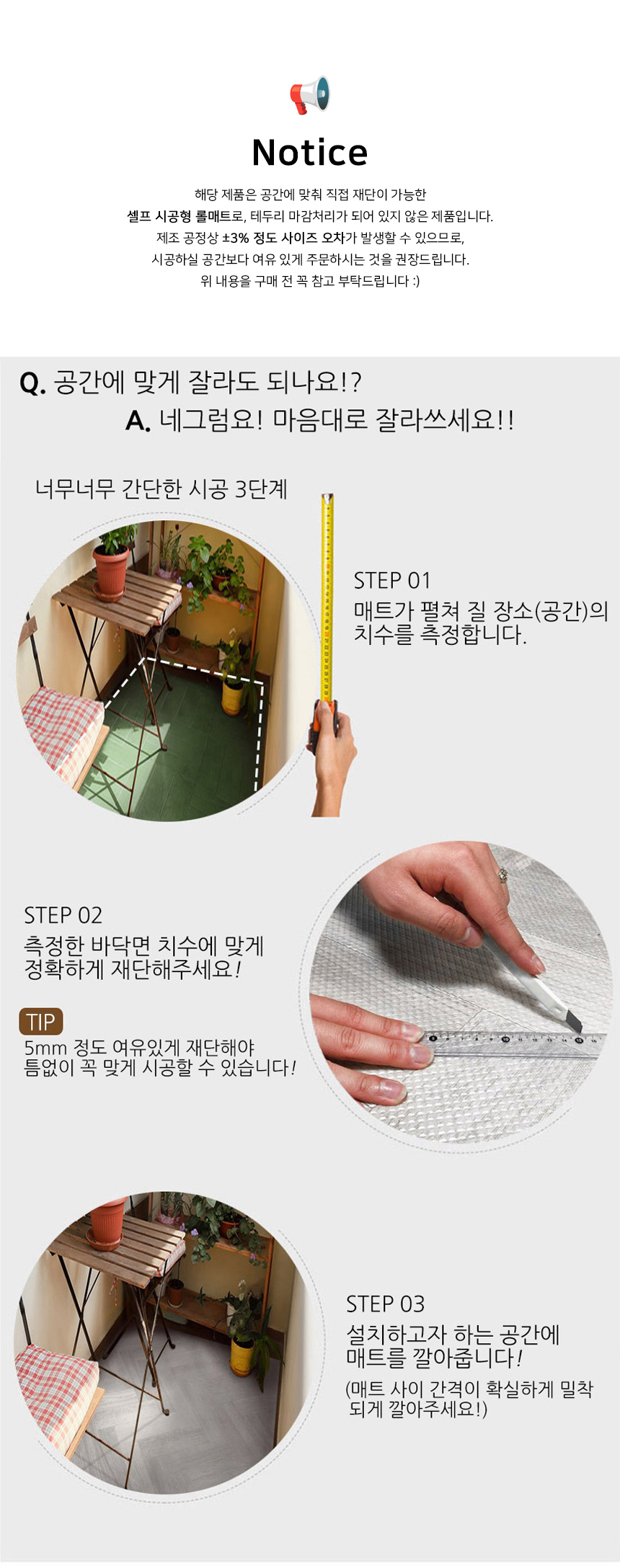 Notice

해당 제품은 공간에 맞춰 직접 재단이 가능한
셀프 시공형 롤매트로, 테두리 마감처리가 되어 있지 않은 제품입니다.
제조 공정상 ±3% 정도 사이즈 오차가 발생할 수 있으므로,
시공하실 공간보다 여유 있게 주문하시는 것을 권장드립니다.
위 내용을 구매 전 꼭 참고 부탁드립니다 :)

Q. 공간에 맞게 잘라도 되나요!?
A. 네그럼요! 마음대로 잘라쓰세요!!

너무너무 간단한 시공 3단계

STEP 01
매트가 펼쳐 질 장소(공간)의 치수를 측정합니다.

STEP 02
측정한 바닥면 치수에 맞게 정확하게 재단해주세요!

TIP
5mm 정도 여유있게 재단해야 틈없이 꼭 맞게 시공할 수 있습니다!

STEP 03
설치하고자 하는 공간에 매트를 깔아줍니다!
(매트 사이 간격이 확실하게 밀착 되게 깔아주세요!)