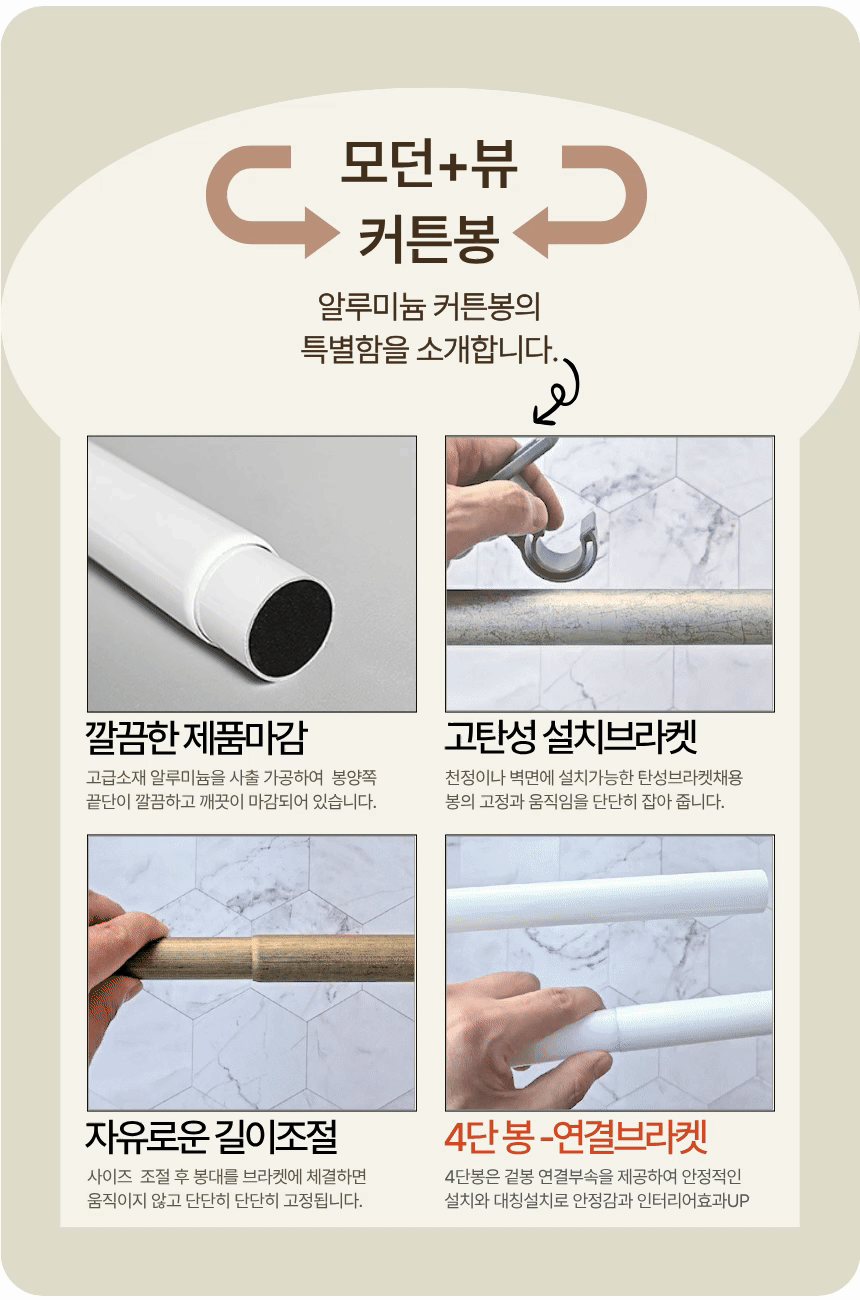 모던+뷰
커튼봉

알루미늄 커튼봉의
특별함을 소개합니다.

깔끔한 제품마감

고급소재 알루미늄을 사출 가공하여 봉양쪽 끝단이 깔끔하고 깨끗이 마감되어 있습니다.

고탄성 설치브라켓

천정이나 벽면에 설치가능한 탄성브라켓채용 봉의 고정과 움직임을 단단히 잡아 줍니다.

자유로운 길이조절

사이즈 조절 후 봉대를 브라켓에 체결하면 움직이지 않고 단단히 단단히 고정됩니다.

4단 봉 -연결브라켓

4단봉은 겉봉 연결부속을 제공하여 안정적인 설치와 대칭설치로 안정감과 인터리어효과UP