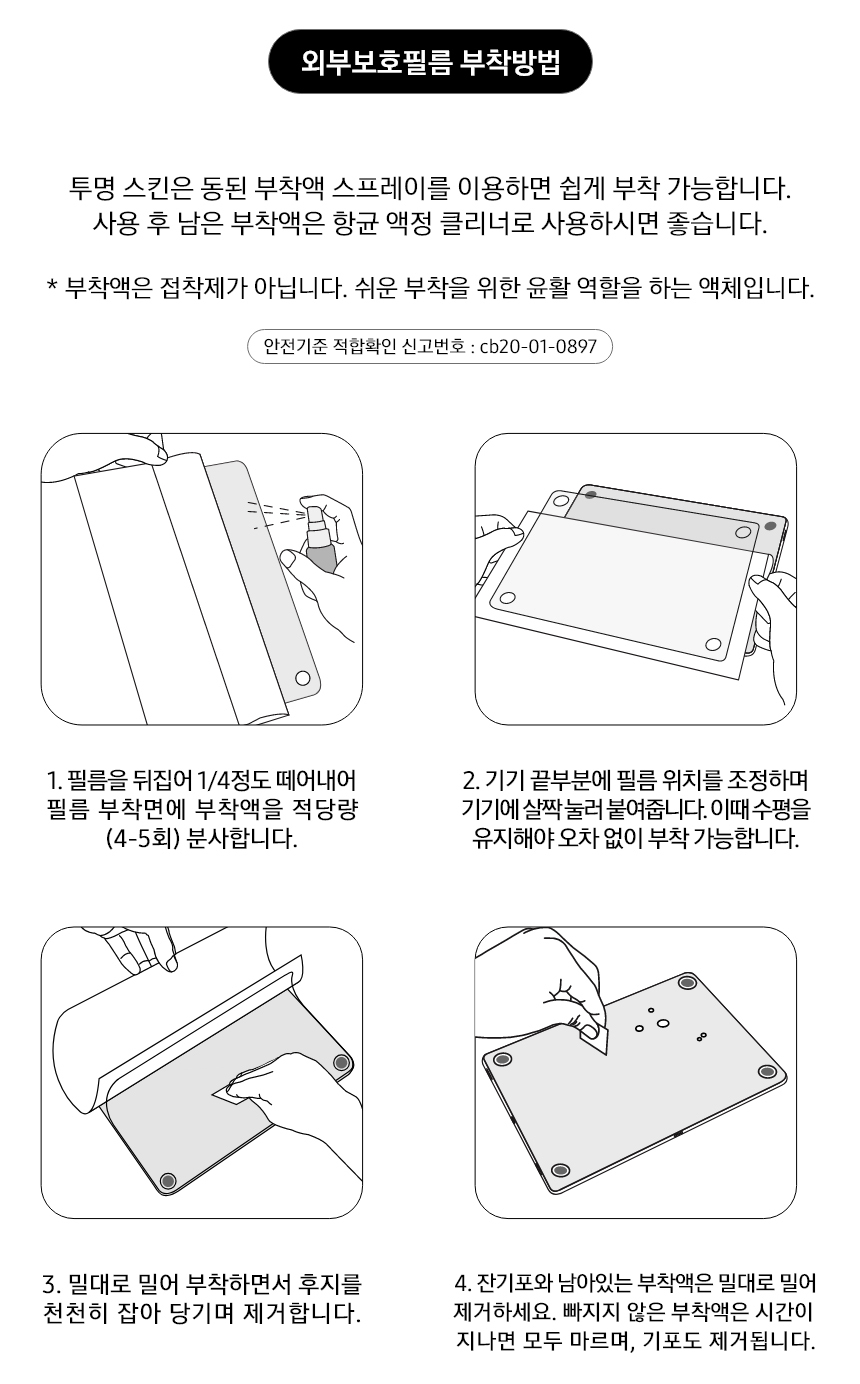 외부보호필름 부착방법

투명 스킨은 동된 부착액 스프레이를 이용하면 쉽게 부착 가능합니다.
사용 후 남은 부착액은 항균 액정 클리너로 사용하시면 좋습니다.

* 부착액은 접착제가 아닙니다. 쉬운 부착을 위한 윤활 역할을 하는 액체입니다.

안전기준 적합확인 신고번호 : cb20-01-0897

1. 필름을 뒤집어 1/4정도 떼어내어 필름 부착면에 부착액을 적당량 (4-5회) 분사합니다.

2. 기기 끝부분에 필름 위치를 조정하며 기기에 살짝 눌러 붙여줍니다. 이때 수평을 유지해야 오차 없이 부착 가능합니다.

3. 밀대로 밀어 부착하면서 후지를 천천히 잡아 당기며 제거합니다.

4. 잔기포와 남아있는 부착액은 밀대로 밀어 제거하세요. 빠지지 않은 부착액은 시간이 지나면 모두 마르며, 기포도 제거됩니다.