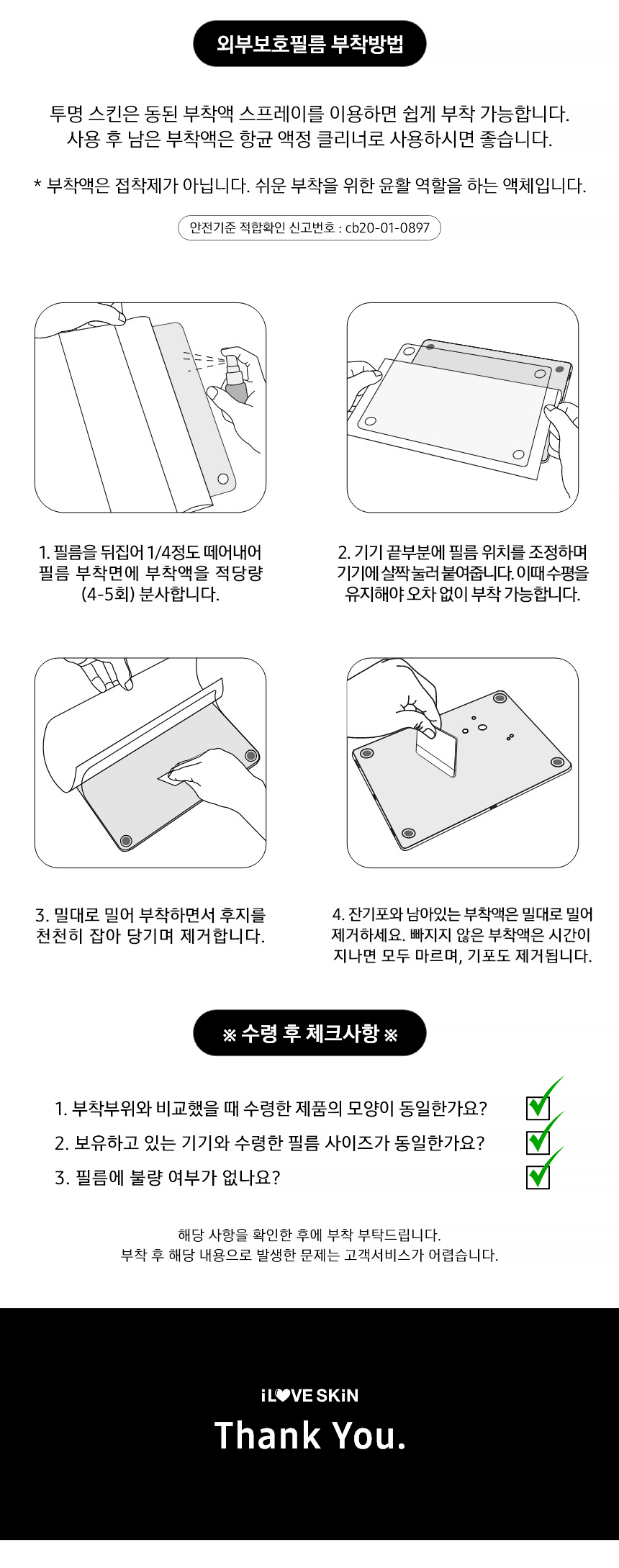 외부보호필름 부착방법

투명 스킨은 동된 부착액 스프레이를 이용하면 쉽게 부착 가능합니다.
사용 후 남은 부착액은 항균 액정 클리너로 사용하시면 좋습니다.

* 부착액은 접착제가 아닙니다. 쉬운 부착을 위한 윤활 역할을 하는 액체입니다.

안전기준 적합확인 신고번호 : cb20-01-0897

1. 필름을 뒤집어 1/4정도 떼어내어 필름 부착면에 부착액을 적당량 (4-5회) 분사합니다.

2. 기기 끝부분에 필름 위치를 조정하며 기기에 살짝 눌러 붙여줍니다. 이때 수평을 유지해야 오차 없이 부착 가능합니다.

3. 밀대로 밀어 부착하면서 후지를 천천히 잡아 당기며 제거합니다.

4. 잔기포와 남아있는 부착액은 밀대로 밀어 제거하세요. 빠지지 않은 부착액은 시간이 지나면 모두 마르며, 기포도 제거됩니다.

※ 수령 후 체크사항 ※

1. 부착부위와 비교했을 때 수령한 제품의 모양이 동일한가요?
2. 보유하고 있는 기기와 수령한 필름 사이즈가 동일한가요?
3. 필름에 불량 여부가 없나요?

해당 사항을 확인한 후에 부착 부탁드립니다.
부착 후 해당 내용으로 발생한 문제는 고객서비스가 어렵습니다.

iLOVE SKiN
Thank You.