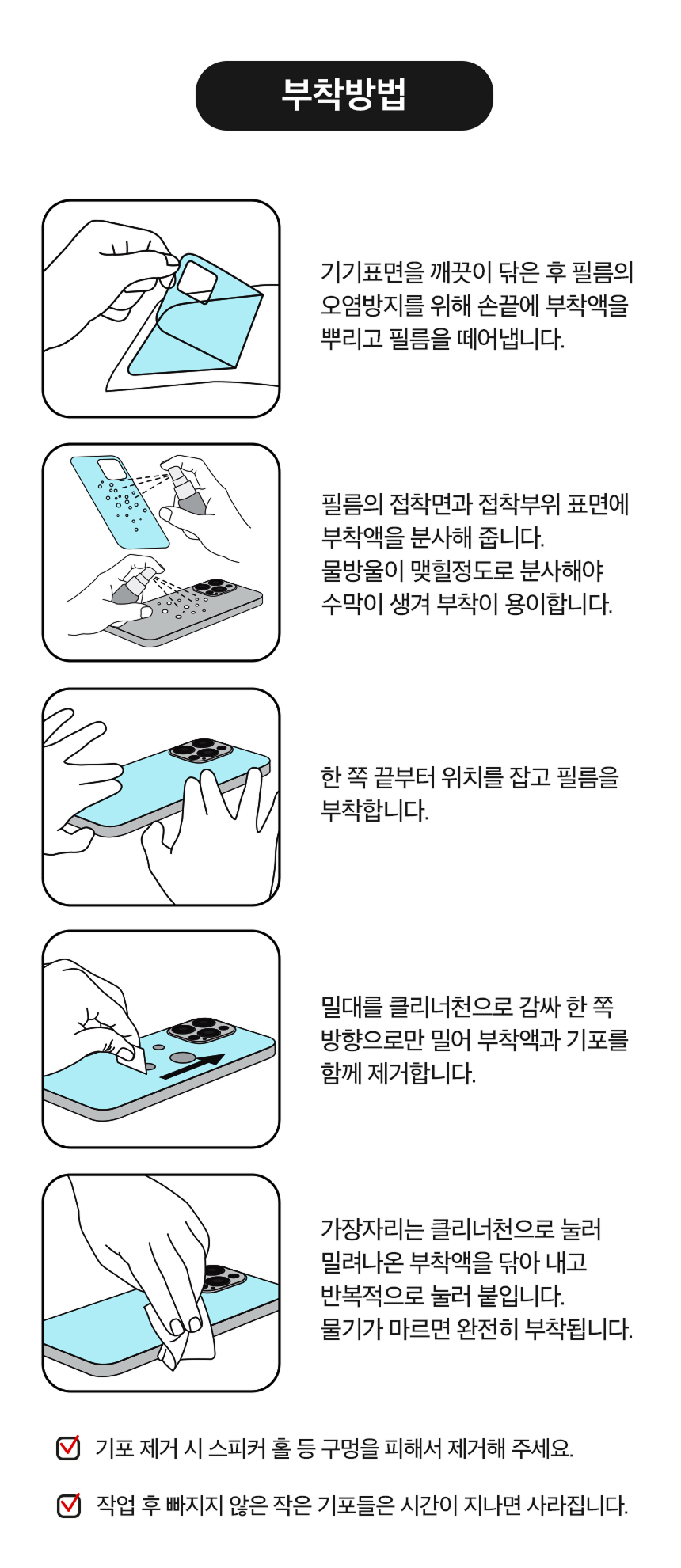 부착방법

기기표면을 깨끗이 닦은 후 필름의 오염방지를 위해 손끝에 부착액을 뿌리고 필름을 떼어냅니다.

필름의 접착면과 접착부위 표면에 부착액을 분사해 줍니다.
물방울이 맺힐정도로 분사해야 수막이 생겨 부착이 용이합니다.

한 쪽 끝부터 위치를 잡고 필름을 부착합니다.

밀대를 클리너천으로 감싸 한 쪽 방향으로만 밀어 부착액과 기포를 함께 제거합니다.

가장자리는 클리너천으로 눌러 밀려나온 부착액을 닦아 내고 반복적으로 눌러 붙입니다.
물기가 마르면 완전히 부착됩니다.

기포 제거 시 스피커 홀 등 구멍을 피해서 제거해 주세요.

작업 후 빠지지 않은 작은 기포들은 시간이 지나면 사라집니다.