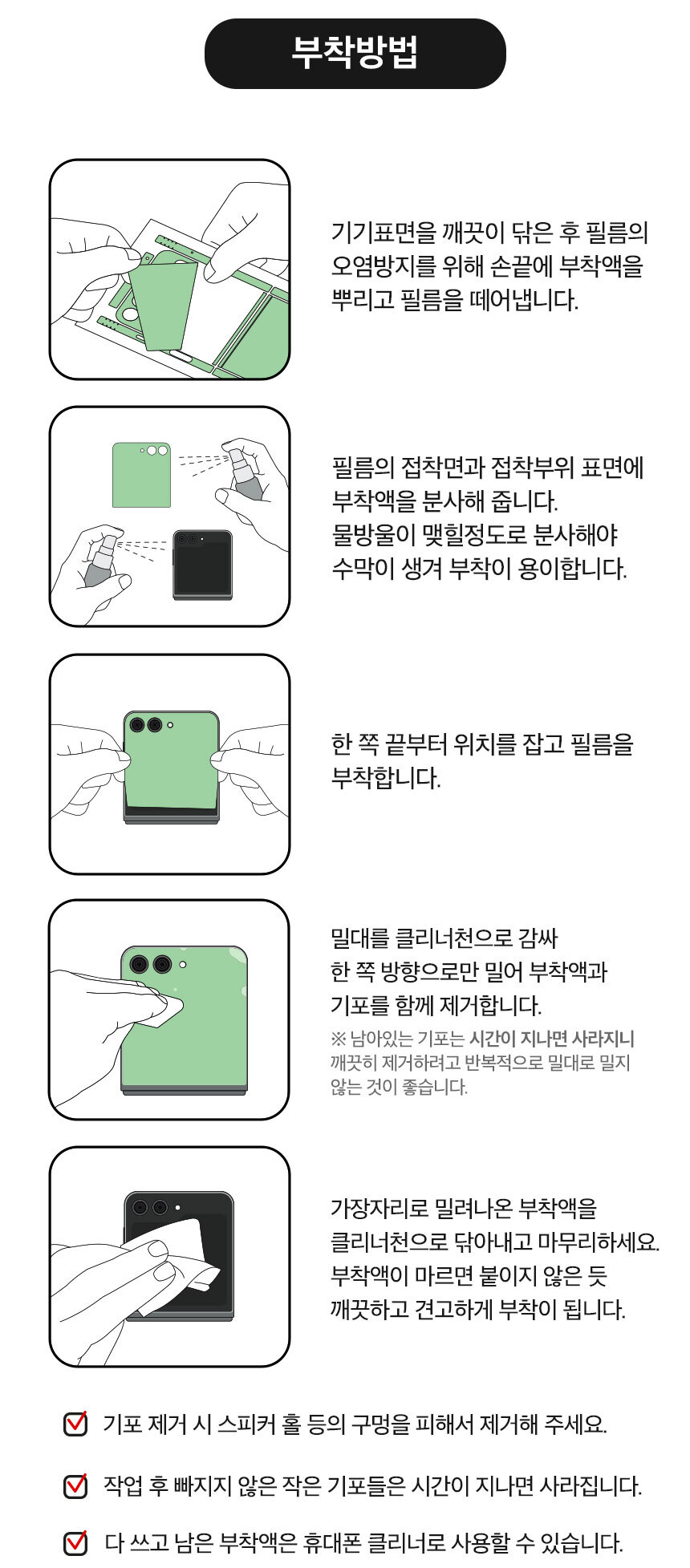 부착방법

기기표면을 깨끗이 닦은 후 필름의 오염방지를 위해 손끝에 부착액을 뿌리고 필름을 떼어냅니다.

필름의 접착면과 접착부위 표면에 부착액을 분사해 줍니다.
물방울이 맺힐정도로 분사해야 수막이 생겨 부착이 용이합니다.

한 쪽 끝부터 위치를 잡고 필름을 부착합니다.

밀대를 클리너천으로 감싸
한 쪽 방향으로만 밀어 부착액과
기포를 함께 제거합니다.
※ 남아있는 기포는 시간이 지나면 사라지니 깨끗히 제거하려고 반복적으로 밀대로 밀지 않는 것이 좋습니다.

가장자리로 밀려나온 부착액을
클리너천으로 닦아내고 마무리하세요.
부착액이 마르면 붙이지 않은 듯
깨끗하고 견고하게 부착이 됩니다.

기포 제거 시 스피커 홀 등의 구멍을 피해서 제거해 주세요.

작업 후 빠지지 않은 작은 기포들은 시간이 지나면 사라집니다.

다 쓰고 남은 부착액은 휴대폰 클리너로 사용할 수 있습니다.