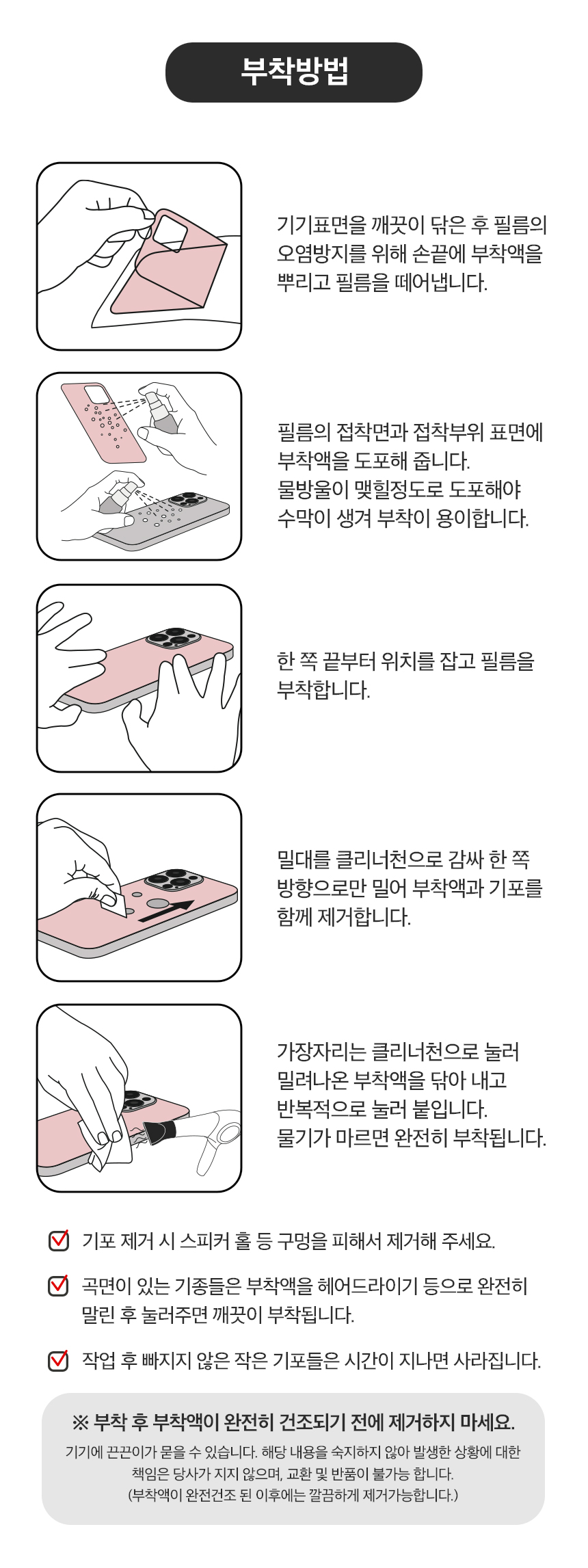 부착방법

기기표면을 깨끗이 닦은 후 필름의 오염방지를 위해 손끝에 부착액을 뿌리고 필름을 떼어냅니다.

필름의 접착면과 접착부위 표면에 부착액을 도포해 줍니다.
물방울이 맺힐정도로 도포해야 수막이 생겨 부착이 용이합니다.

한 쪽 끝부터 위치를 잡고 필름을 부착합니다.

밀대를 클리너천으로 감싸 한 쪽 방향으로만 밀어 부착액과 기포를 함께 제거합니다.

가장자리는 클리너천으로 눌러 밀려나온 부착액을 닦아 내고 반복적으로 눌러 붙입니다.
물기가 마르면 완전히 부착됩니다.

기포 제거 시 스피커 홀 등 구멍을 피해서 제거해 주세요.

곡면이 있는 기종들은 부착액을 헤어드라이기 등으로 완전히 말린 후 눌러주면 깨끗이 부착됩니다.

작업 후 빠지지 않은 작은 기포들은 시간이 지나면 사라집니다.

※ 부착 후 부착액이 완전히 건조되기 전에 제거하지 마세요.
기기에 끈끈이가 묻을 수 있습니다. 해당 내용을 숙지하지 않아 발생한 상황에 대한 책임은 당사가 지지 않으며, 교환 및 반품이 불가능 합니다.
(부착액이 완전건조 된 이후에는 깔끔하게 제거가능합니다.)