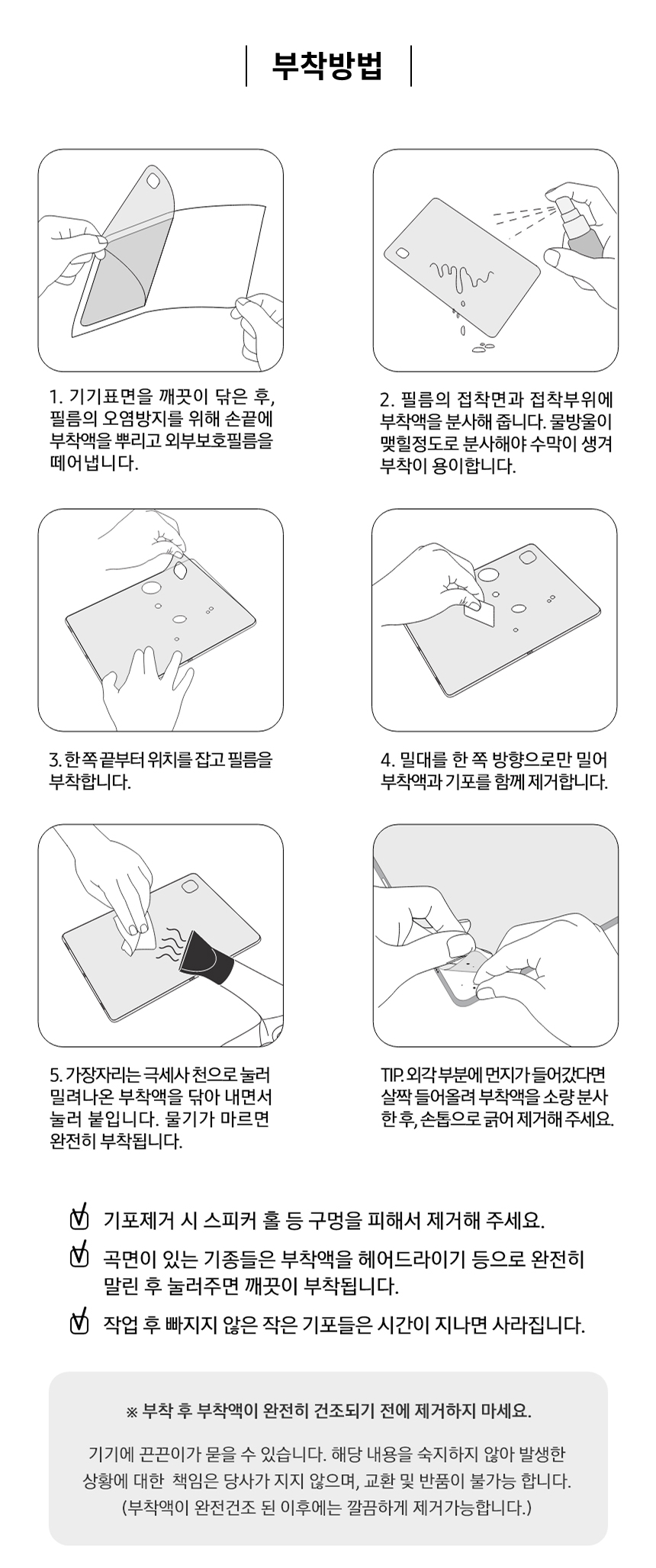 부착방법

1. 기기표면을 깨끗이 닦은 후, 필름의 오염방지를 위해 손끝에 부착액을 뿌리고 외부보호필름을 떼어냅니다.

2. 필름의 접착면과 접착부위에 부착액을 분사해 줍니다. 물방울이 맺힐정도로 분사해야 수막이 생겨 부착이 용이합니다.

3. 한 쪽 끝부터 위치를 잡고 필름을 부착합니다.

4. 밀대를 한 쪽 방향으로만 밀어 부착액과 기포를 함께 제거합니다.

5. 가장자리는 극세사 천으로 눌러 밀려나온 부착액을 닦아 내면서 눌러 붙입니다. 물기가 마르면 완전히 부착됩니다.

TIP. 외각 부분에 먼지가 들어갔다면 살짝 들어올려 부착액을 소량 분사 한 후, 손톱으로 긁어 제거해 주세요.

기포제거 시 스피커 홀 등 구멍을 피해서 제거해 주세요.

곡면이 있는 기종들은 부착액을 헤어드라이기 등으로 완전히 말린 후 눌러주면 깨끗이 부착됩니다.

작업 후 빠지지 않은 작은 기포들은 시간이 지나면 사라집니다.

※ 부착 후 부착액이 완전히 건조되기 전에 제거하지 마세요.

기기에 끈끈이가 묻을 수 있습니다. 해당 내용을 숙지하지 않아 발생한 상황에 대한 책임은 당사가 지지 않으며, 교환 및 반품이 불가능 합니다. (부착액이 완전건조 된 이후에는 깔끔하게 제거가능합니다.)