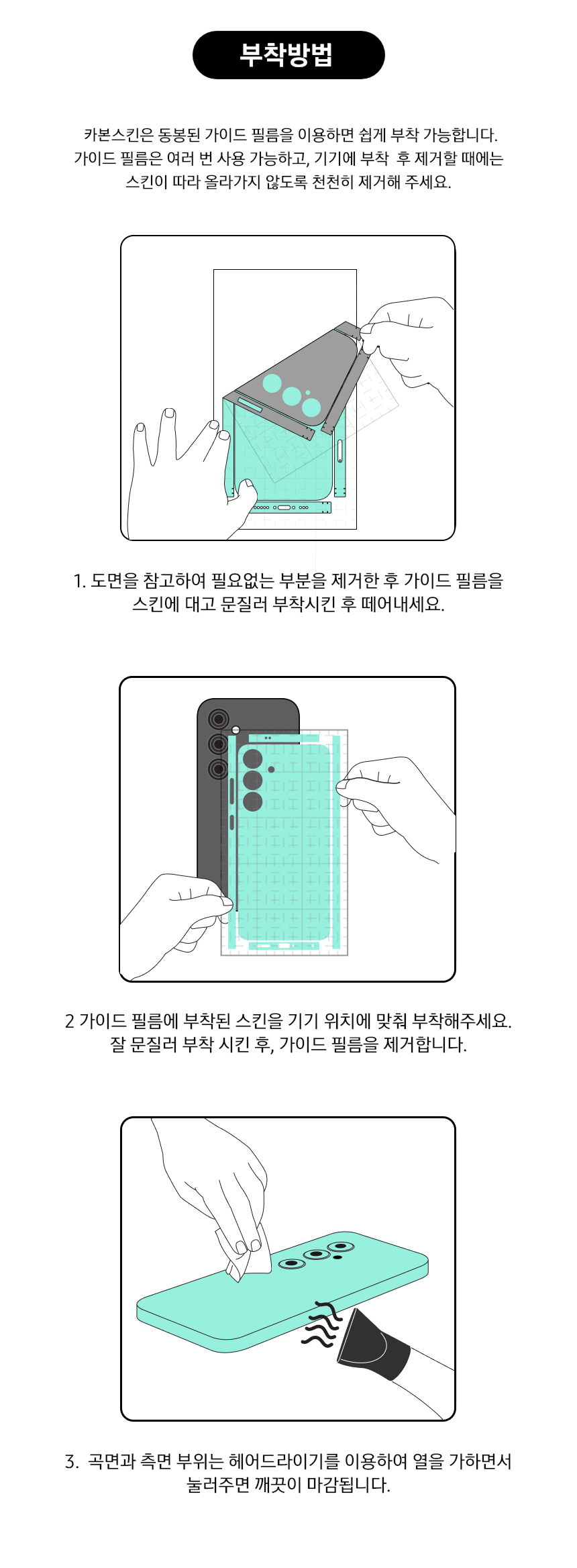 부착방법

카본스킨은 동봉된 가이드 필름을 이용하면 쉽게 부착 가능합니다.
가이드 필름은 여러 번 사용 가능하고, 기기에 부착 후 제거할 때에는
스킨이 따라 올라가지 않도록 천천히 제거해 주세요.

1. 도면을 참고하여 필요없는 부분을 제거한 후 가이드 필름을
스킨에 대고 문질러 부착시킨 후 떼어내세요.

2 가이드 필름에 부착된 스킨을 기기 위치에 맞춰 부착해주세요.
잘 문질러 부착 시킨 후, 가이드 필름을 제거합니다.

3. 곡면과 측면 부위는 헤어드라이기를 이용하여 열을 가하면서
눌러주면 깨끗이 마감됩니다.