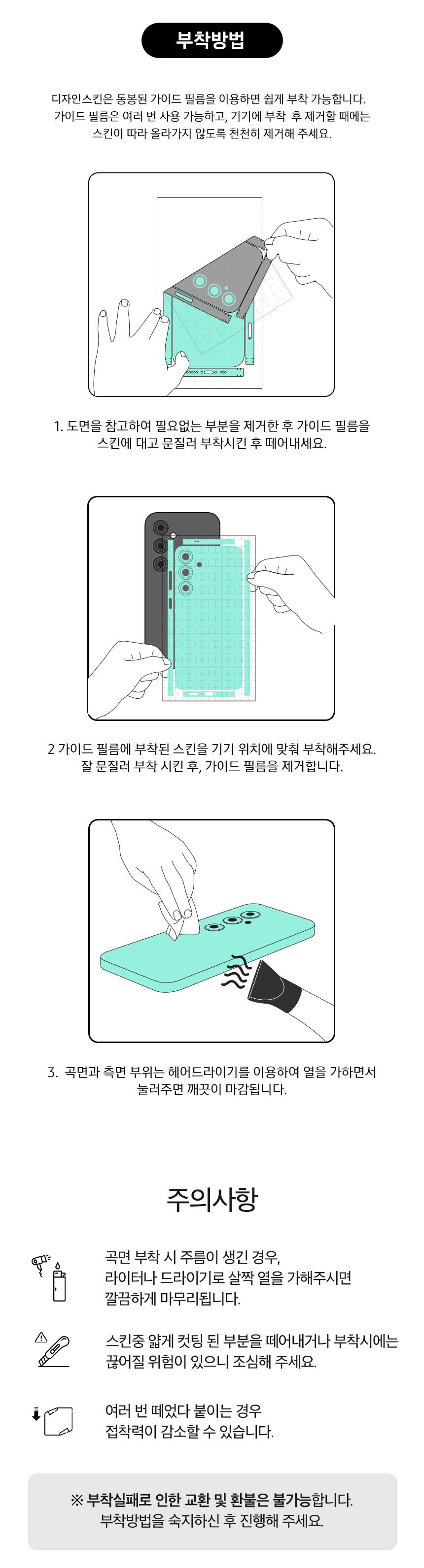 부착방법

디자인스킨은 동봉된 가이드 필름을 이용하면 쉽게 부착 가능합니다. 가이드 필름은 여러 번 사용 가능하고, 기기에 부착 후 제거할 때에는 스킨이 따라 올라가지 않도록 천천히 제거해 주세요.

1. 도면을 참고하여 필요없는 부분을 제거한 후 가이드 필름을 스킨에 대고 문질러 부착시킨 후 떼어내세요.

2 가이드 필름에 부착된 스킨을 기기 위치에 맞춰 부착해주세요. 잘 문질러 부착 시킨 후, 가이드 필름을 제거합니다.

3. 곡면과 측면 부위는 헤어드라이기를 이용하여 열을 가하면서 눌러주면 깨끗이 마감됩니다.

주의사항

곡면 부착 시 주름이 생긴 경우, 라이터나 드라이기로 살짝 열을 가해주시면 깔끔하게 마무리됩니다.

스킨중 얇게 컷팅 된 부분을 떼어내거나 부착시에는 끊어질 위험이 있으니 조심해 주세요.

여러 번 떼었다 붙이는 경우 접착력이 감소할 수 있습니다.

※ 부착실패로 인한 교환 및 환불은 불가능합니다.
부착방법을 숙지하신 후 진행해 주세요.