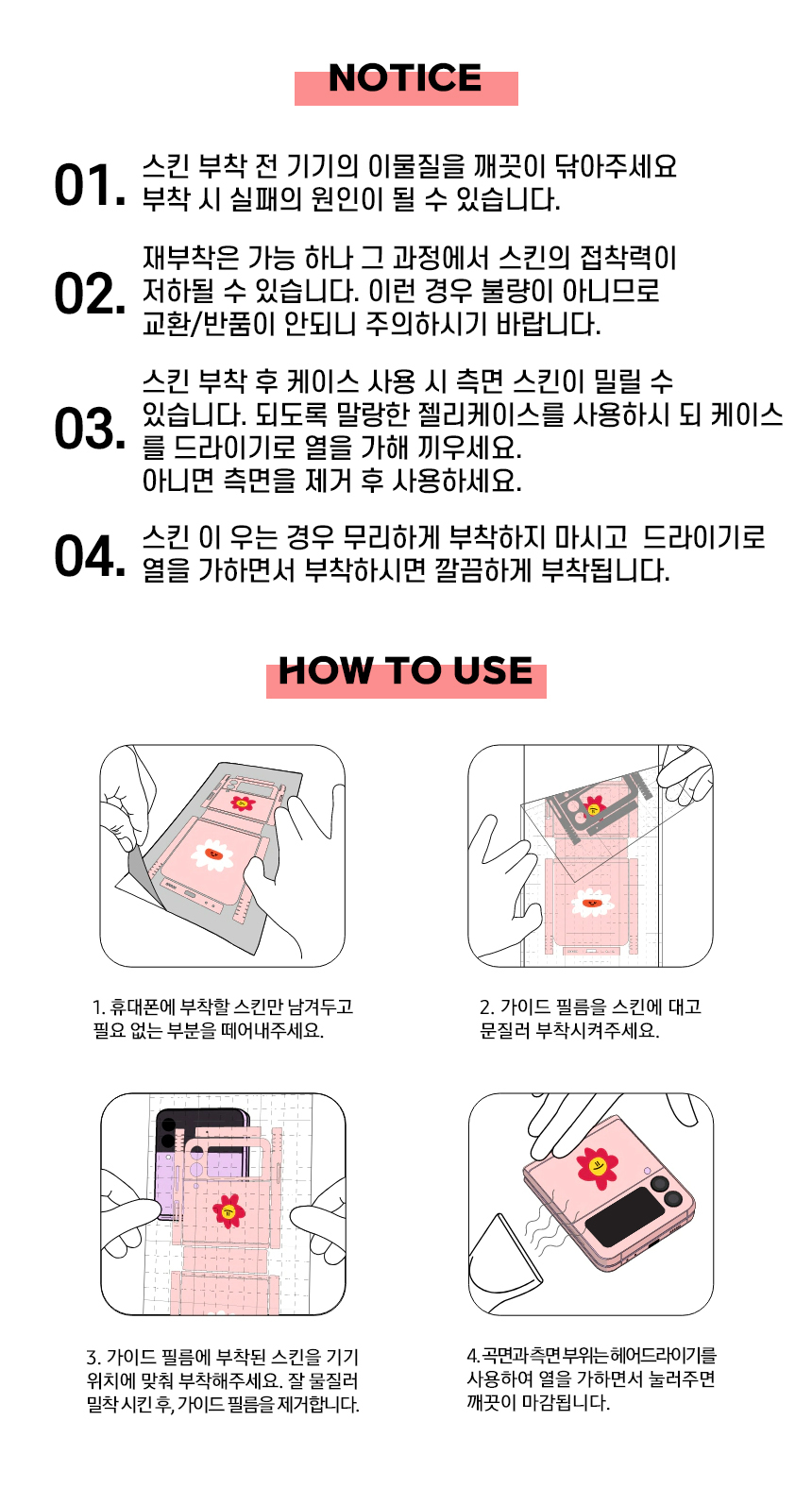 NOTICE

01. 스킨 부착 전 기기의 이물질을 깨끗이 닦아주세요 부착 시 실패의 원인이 될 수 있습니다.

02. 재부착은 가능 하나 그 과정에서 스킨의 접착력이 저하될 수 있습니다. 이런 경우 불량이 아니므로 교환/반품이 안되니 주의하시기 바랍니다.

03. 스킨 부착 후 케이스 사용 시 측면 스킨이 밀릴 수 있습니다. 되도록 말랑한 젤리케이스를 사용하시 되 케이스를 드라이기로 열을 가해 끼우세요.
아니면 측면을 제거 후 사용하세요.

04. 스킨 이 우는 경우 무리하게 부착하지 마시고 드라이기로 열을 가하면서 부착하시면 깔끔하게 부착됩니다.

HOW TO USE

1. 휴대폰에 부착할 스킨만 남겨두고 필요 없는 부분을 떼어내주세요.

2. 가이드 필름을 스킨에 대고 문질러 부착시켜주세요.

3. 가이드 필름에 부착된 스킨을 기기 위치에 맞춰 부착해주세요. 잘 물질러 밀착 시킨 후, 가이드 필름을 제거합니다.

4. 곡면과 측면 부위는 헤어드라이기를 사용하여 열을 가하면서 눌러주면 깨끗이 마감됩니다.