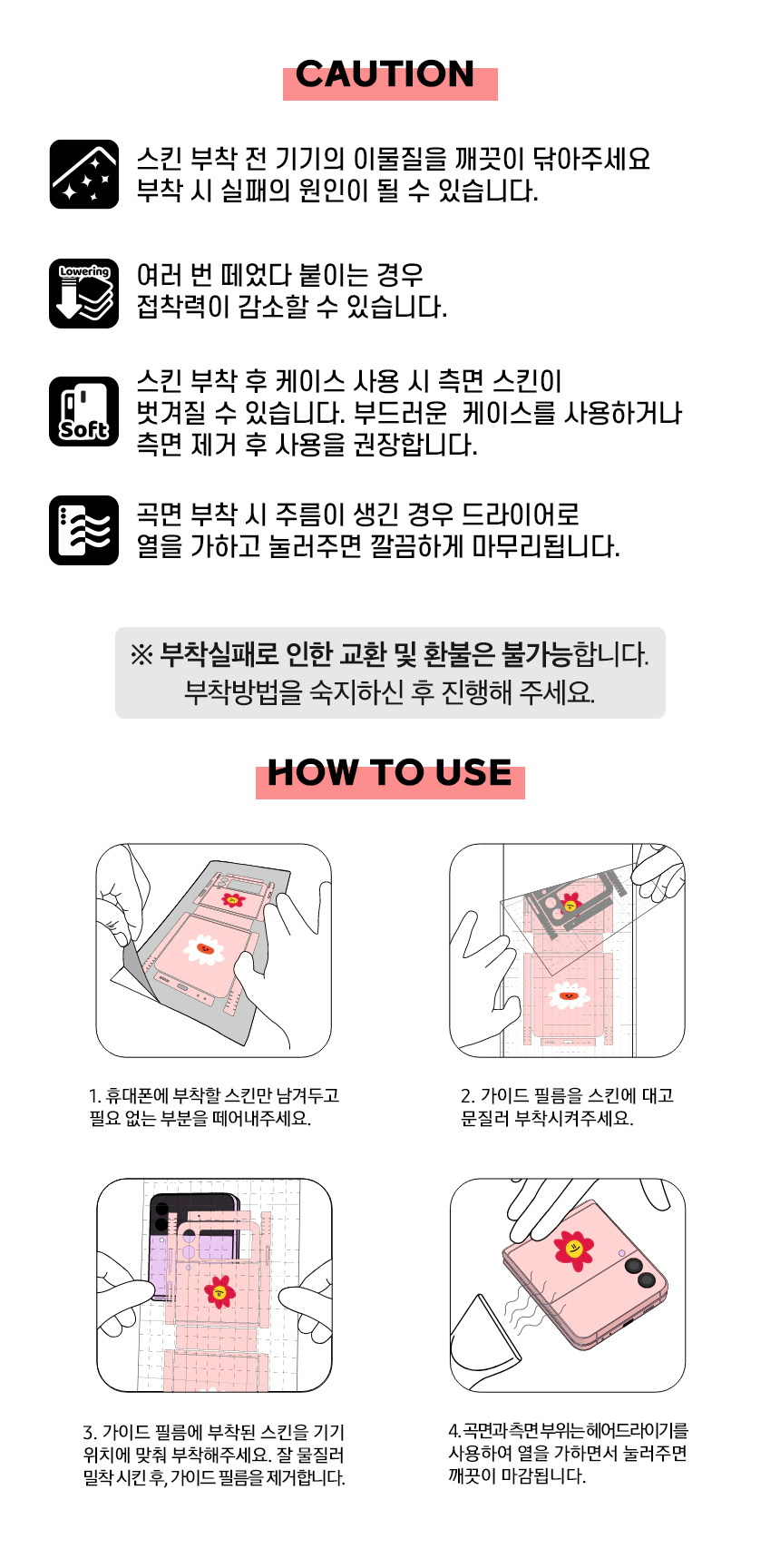 CAUTION

스킨 부착 전 기기의 이물질을 깨끗이 닦아주세요
부착 시 실패의 원인이 될 수 있습니다.

Lowering

여러 번 떼었다 붙이는 경우
접착력이 감소할 수 있습니다.

Soft

스킨 부착 후 케이스 사용 시 측면 스킨이
벗겨질 수 있습니다. 부드러운 케이스를 사용하거나
측면 제거 후 사용을 권장합니다.

곡면 부착 시 주름이 생긴 경우 드라이어로
열을 가하고 눌러주면 깔끔하게 마무리됩니다.

※ 부착실패로 인한 교환 및 환불은 불가능합니다.
부착방법을 숙지하신 후 진행해 주세요.

HOW TO USE

1. 휴대폰에 부착할 스킨만 남겨두고
필요 없는 부분을 떼어내주세요.

2. 가이드 필름을 스킨에 대고
문질러 부착시켜주세요.

3. 가이드 필름에 부착된 스킨을 기기
위치에 맞춰 부착해주세요. 잘 물질러
밀착 시킨 후, 가이드 필름을 제거합니다.

4. 곡면과 측면 부위는 헤어드라이기를
사용하여 열을 가하면서 눌러주면
깨끗이 마감됩니다.