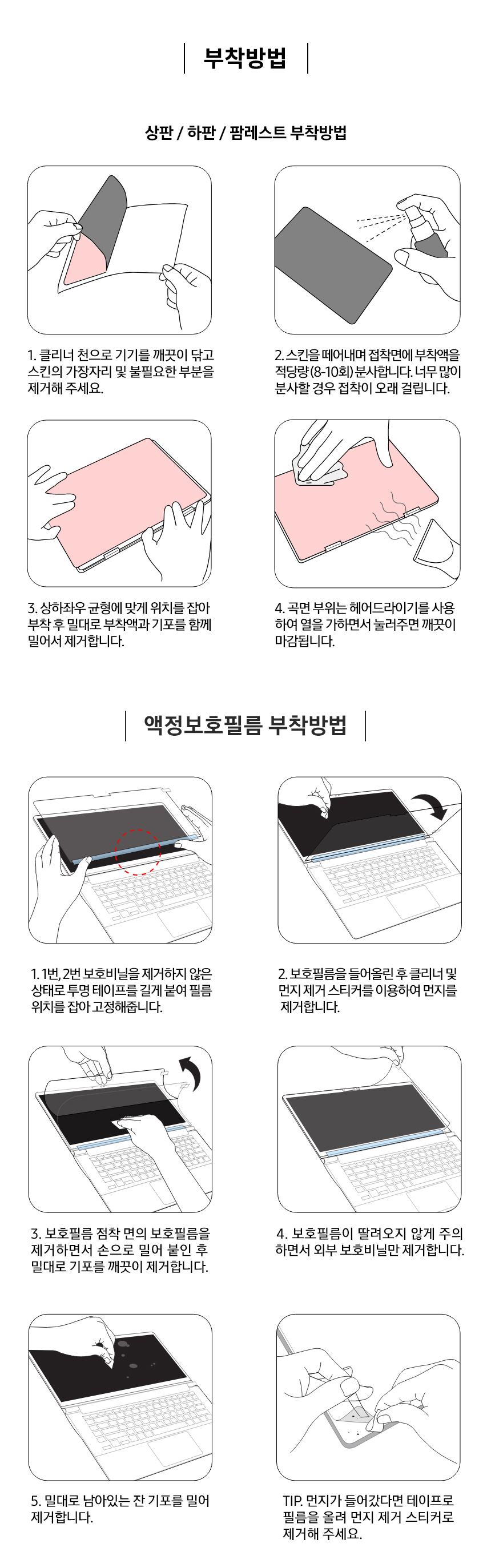 부착방법

상판 / 하판 / 팜레스트 부착방법

1. 클리너 천으로 기기를 깨끗이 닦고 스킨의 가장자리 및 불필요한 부분을 제거해 주세요.

2. 스킨을 떼어내며 접착면에 부착액을 적당량(8-10회) 분사합니다. 너무 많이 분사할 경우 접착이 오래 걸립니다.

3. 상하좌우 균형에 맞게 위치를 잡아 부착 후 밀대로 부착액과 기포를 함께 밀어서 제거합니다.

4. 곡면 부위는 헤어드라이기를 사용하여 열을 가하면서 눌러주면 깨끗이 마감됩니다.

액정보호필름 부착방법

1. 1번, 2번 보호비닐을 제거하지 않은 상태로 투명 테이프를 길게 붙여 필름 위치를 잡아 고정해줍니다.

2. 보호필름을 들어올린 후 클리너 및 먼지 제거 스티커를 이용하여 먼지를 제거합니다.

3. 보호필름 점착 면의 보호필름을 제거하면서 손으로 밀어 붙인 후 밀대로 기포를 깨끗이 제거합니다.

4. 보호필름이 딸려오지 않게 주의하면서 외부 보호비닐만 제거합니다.

5. 밀대로 남아있는 잔 기포를 밀어 제거합니다.

TIP. 먼지가 들어갔다면 테이프로 필름을 올려 먼지 제거 스티커로 제거해 주세요.