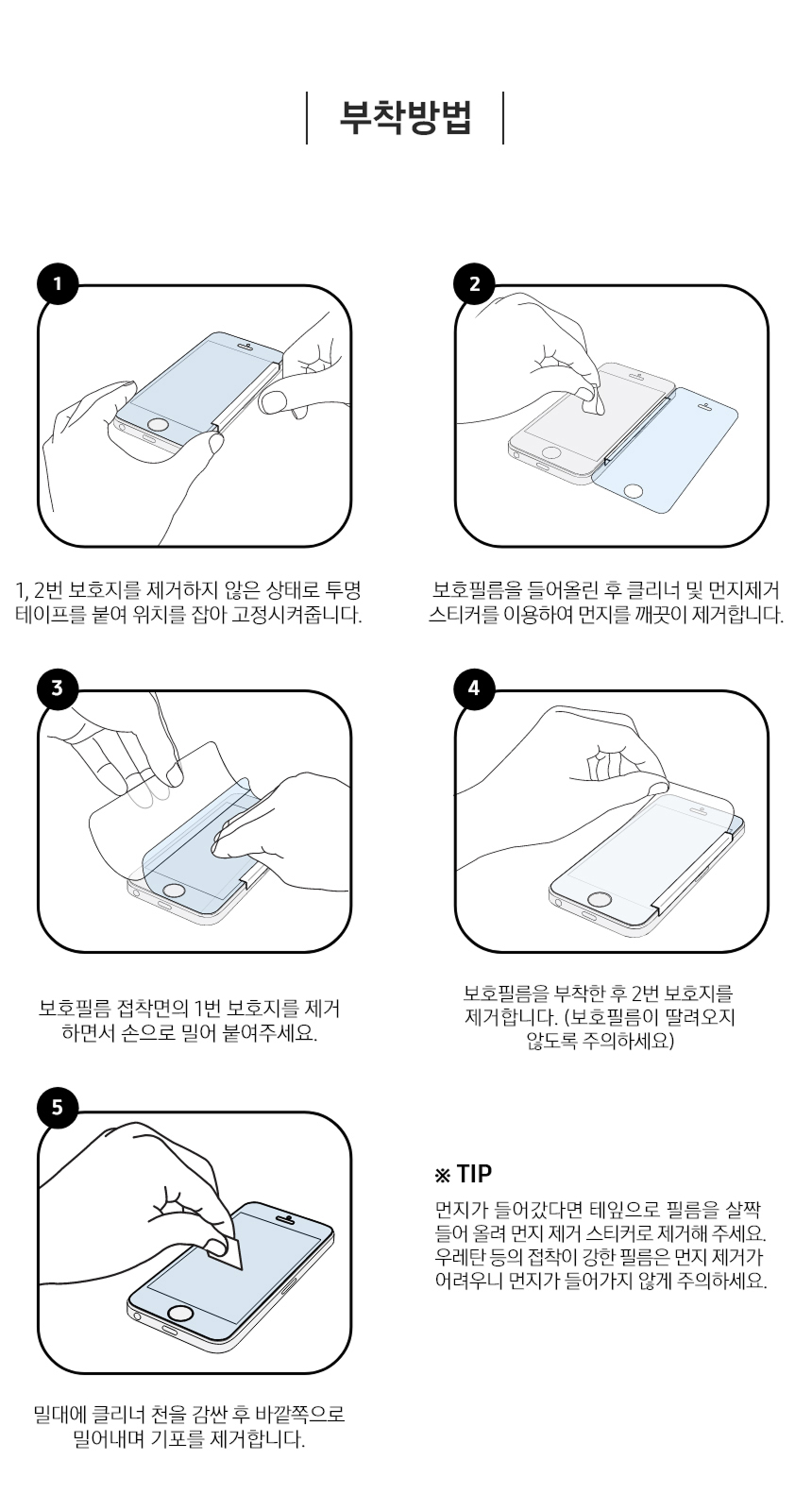 부착방법

1

1, 2번 보호지를 제거하지 않은 상태로 투명 테이프를 붙여 위치를 잡아 고정시켜줍니다.

2

보호필름을 들어올린 후 클리너 및 먼지제거 스티커를 이용하여 먼지를 깨끗이 제거합니다.

3

보호필름 접착면의 1번 보호지를 제거 하면서 손으로 밀어 붙여주세요.

4

보호필름을 부착한 후 2번 보호지를 제거합니다. (보호필름이 딸려오지 않도록 주의하세요)

5

밀대에 클리너 천을 감싼 후 바깥쪽으로 밀어내며 기포를 제거합니다.

※ TIP

먼지가 들어갔다면 테잎으로 필름을 살짝 들어 올려 먼지 제거 스티커로 제거해 주세요. 우레탄 등의 접착이 강한 필름은 먼지 제거가 어려우니 먼지가 들어가지 않게 주의하세요.