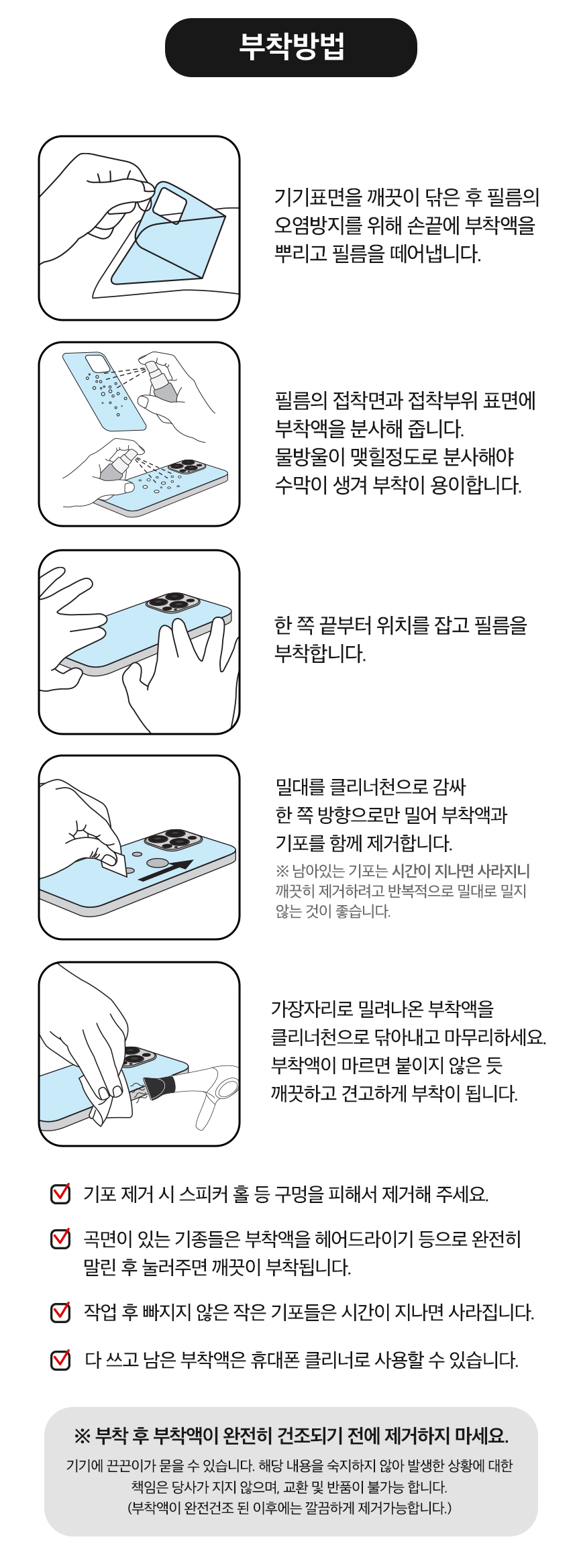 부착방법

기기표면을 깨끗이 닦은 후 필름의 오염방지를 위해 손끝에 부착액을 뿌리고 필름을 떼어냅니다.

필름의 접착면과 접착부위 표면에 부착액을 분사해 줍니다. 물방울이 맺힐정도로 분사해야 수막이 생겨 부착이 용이합니다.

한 쪽 끝부터 위치를 잡고 필름을 부착합니다.

밀대를 클리너천으로 감싸 한 쪽 방향으로만 밀어 부착액과 기포를 함께 제거합니다.
※ 남아있는 기포는 시간이 지나면 사라지니 깨끗히 제거하려고 반복적으로 밀대로 밀지 않는 것이 좋습니다.

가장자리로 밀려나온 부착액을 클리너천으로 닦아내고 마무리하세요. 부착액이 마르면 붙이지 않은 듯 깨끗하고 견고하게 부착이 됩니다.

기포 제거 시 스피커 홀 등 구멍을 피해서 제거해 주세요.

곡면이 있는 기종들은 부착액을 헤어드라이기 등으로 완전히 말린 후 눌러주면 깨끗이 부착됩니다.

작업 후 빠지지 않은 작은 기포들은 시간이 지나면 사라집니다.

다 쓰고 남은 부착액은 휴대폰 클리너로 사용할 수 있습니다.

※ 부착 후 부착액이 완전히 건조되기 전에 제거하지 마세요.
기기에 끈끈이가 묻을 수 있습니다. 해당 내용을 숙지하지 않아 발생한 상황에 대한 책임은 당사가 지지 않으며, 교환 및 반품이 불가능 합니다.
(부착액이 완전건조 된 이후에는 깔끔하게 제거가능합니다.)