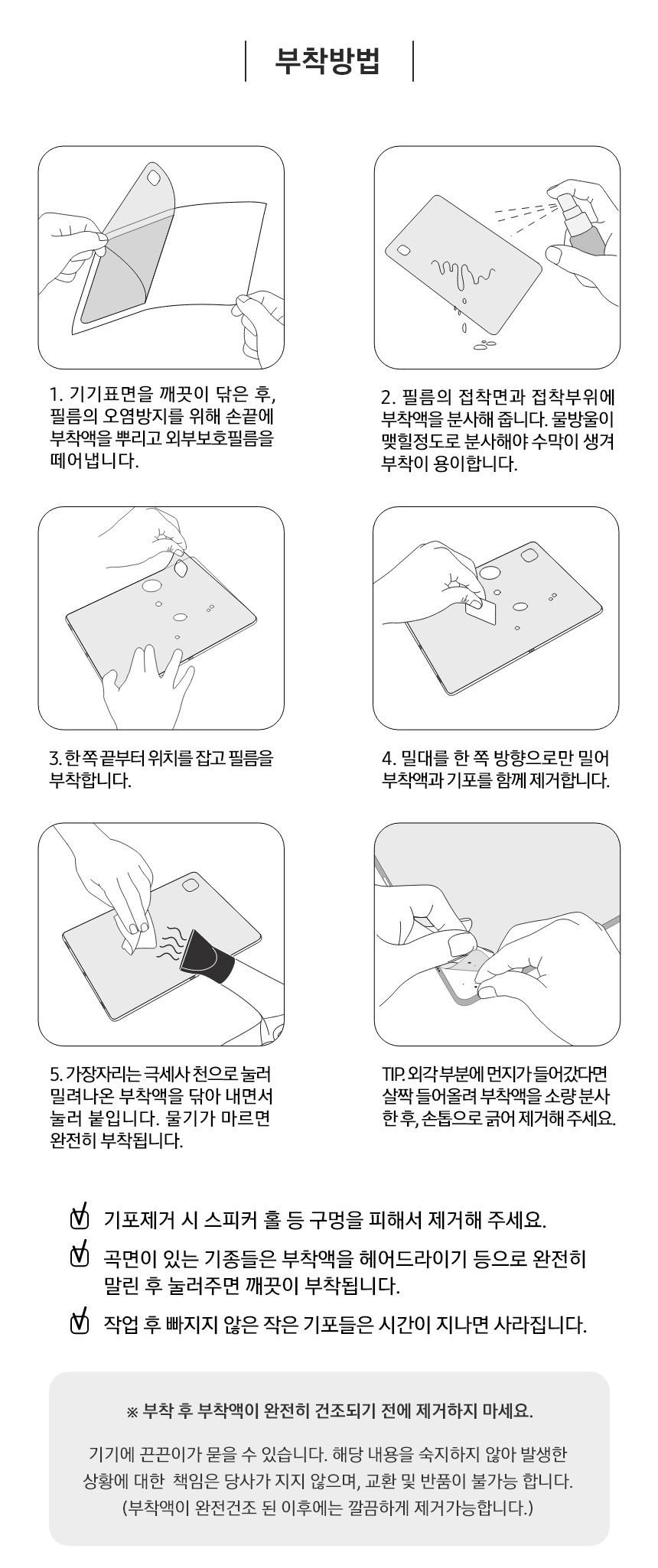 부착방법

1. 기기표면을 깨끗이 닦은 후, 필름의 오염방지를 위해 손끝에 부착액을 뿌리고 외부보호필름을 떼어냅니다.

2. 필름의 접착면과 접착부위에 부착액을 분사해 줍니다. 물방울이 맺힐정도로 분사해야 수막이 생겨 부착이 용이합니다.

3. 한쪽 끝부터 위치를 잡고 필름을 부착합니다.

4. 밀대를 한 쪽 방향으로만 밀어 부착액과 기포를 함께 제거합니다.

5. 가장자리는 극세사 천으로 눌러 밀려나온 부착액을 닦아 내면서 눌러 붙입니다. 물기가 마르면 완전히 부착됩니다.

TIP. 외각 부분에 먼지가 들어갔다면 살짝 들어올려 부착액을 소량 분사 한 후, 손톱으로 긁어 제거해 주세요.

기포제거 시 스피커 홀 등 구멍을 피해서 제거해 주세요.

곡면이 있는 기종들은 부착액을 헤어드라이기 등으로 완전히 말린 후 눌러주면 깨끗이 부착됩니다.

작업 후 빠지지 않은 작은 기포들은 시간이 지나면 사라집니다.

※ 부착 후 부착액이 완전히 건조되기 전에 제거하지 마세요.

기기에 끈끈이가 묻을 수 있습니다. 해당 내용을 숙지하지 않아 발생한 상황에 대한 책임은 당사가 지지 않으며, 교환 및 반품이 불가능 합니다. (부착액이 완전건조 된 이후에는 깔끔하게 제거가능합니다.)