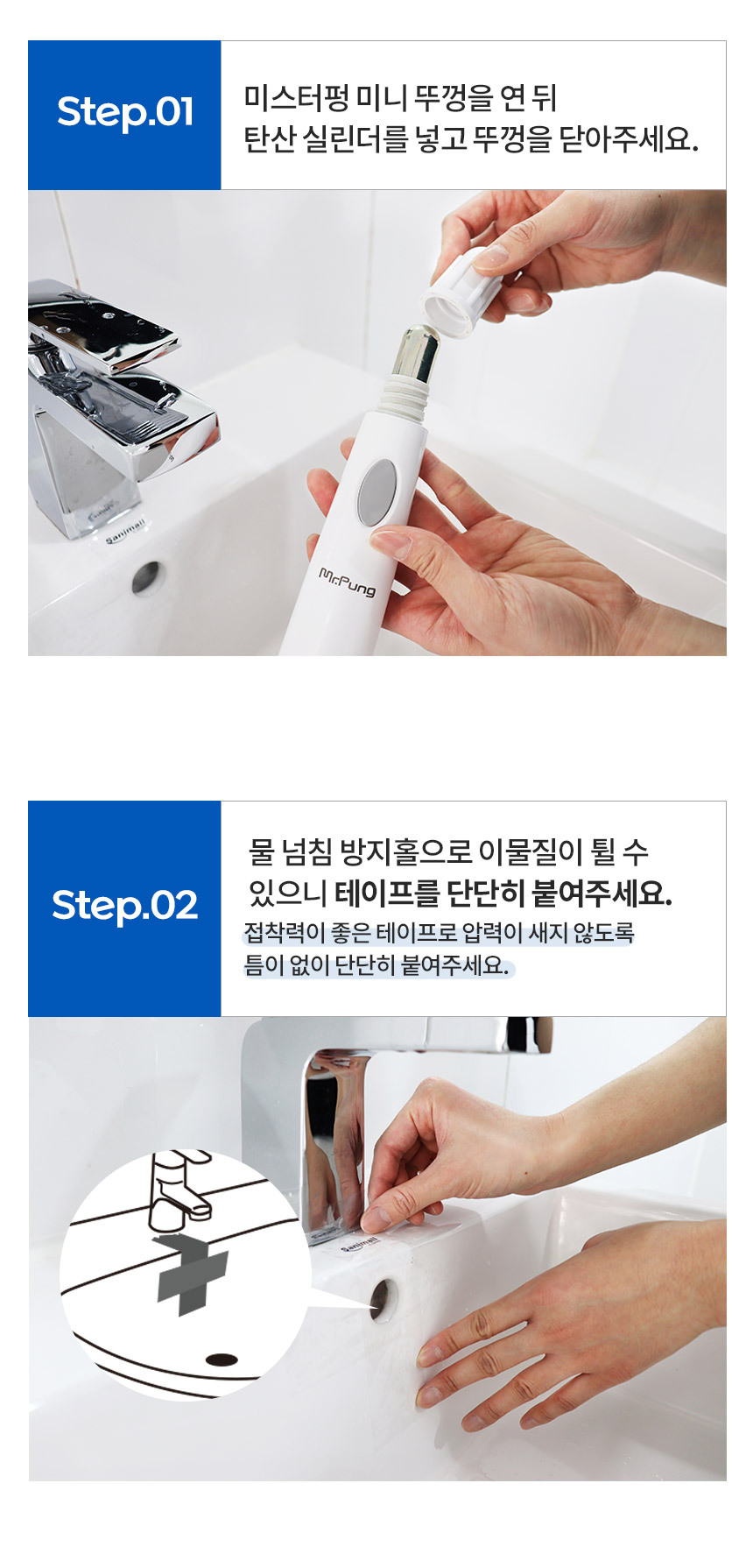 Step.01

미스터펑 미니 뚜껑을 연 뒤
탄산 실린더를 넣고 뚜껑을 닫아주세요.

Sanimall

Mr.Pung

Step.02

물 넘침 방지홀으로 이물질이 튈 수
있으니 테이프를 단단히 붙여주세요.

접착력이 좋은 테이프로 압력이 새지 않도록
틈이 없이 단단히 붙여주세요.

Sanimall