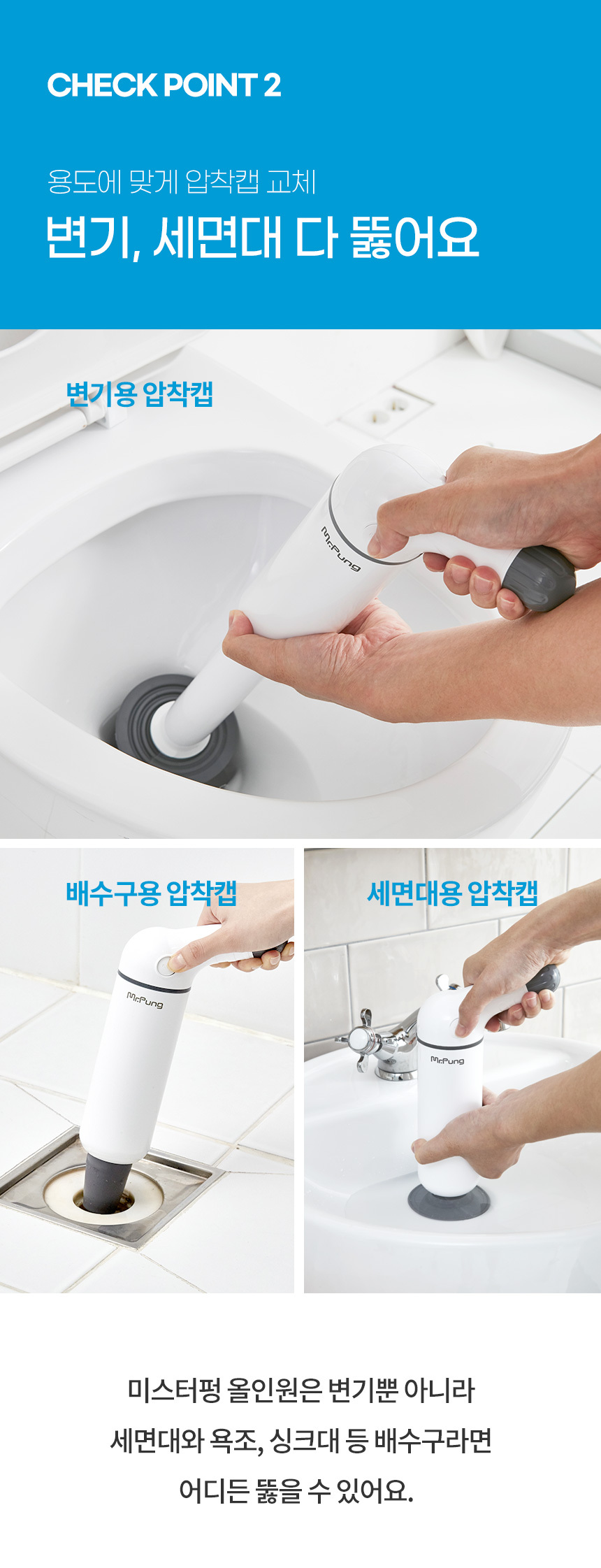 CHECK POINT 2

용도에 맞게 압착캡 교체

변기, 세면대 다 뚫어요

변기용 압착캡

Mr.Pung

배수구용 압착캡

Mr.Pung

세면대용 압착캡

Mr.Pung

미스터펑 올인원은 변기뿐 아니라 세면대와 욕조, 싱크대 등 배수구라면 어디든 뚫을 수 있어요.