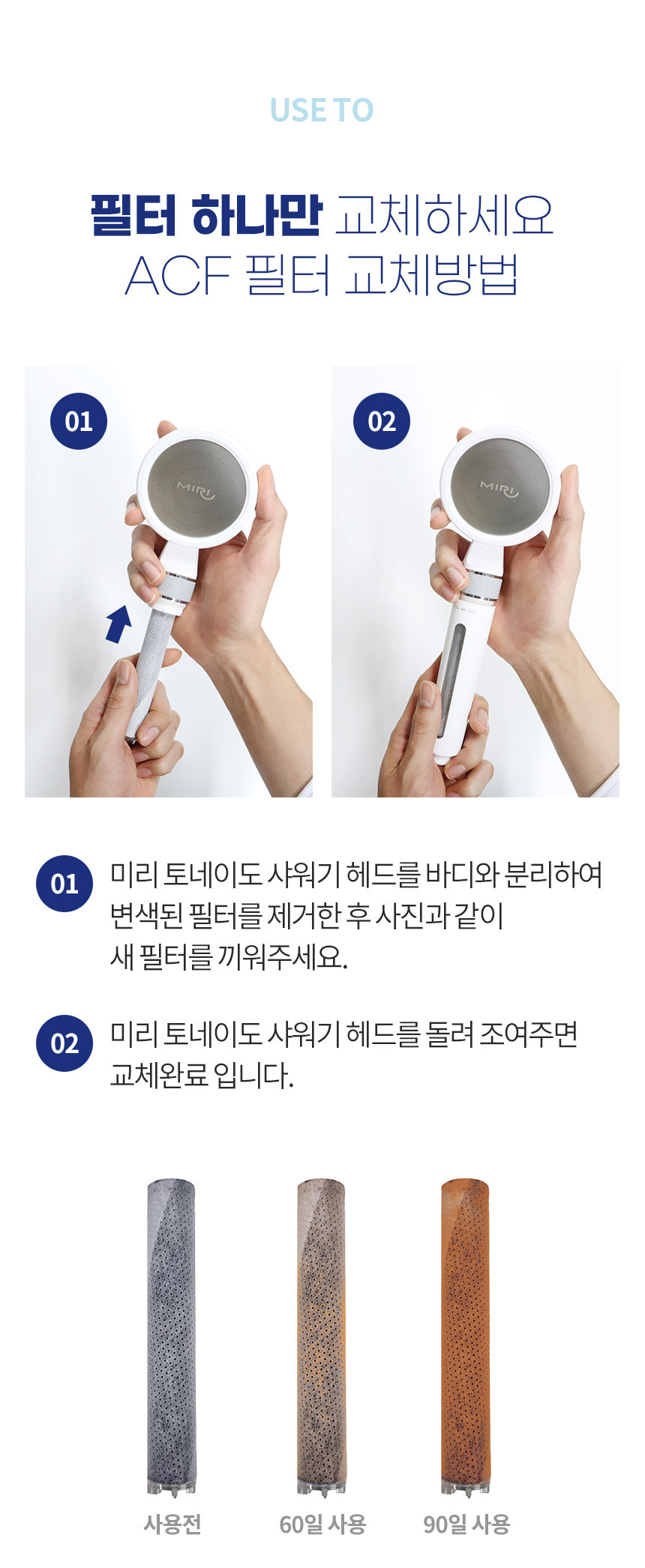 USE TO

필터 하나만 교체하세요
ACF 필터 교체방법

01

MIRU

02

MIRU

01 미리 토네이도 샤워기 헤드를 바디와 분리하여 변색된 필터를 제거한 후 사진과 같이 새 필터를 끼워주세요.

02 미리 토네이도 샤워기 헤드를 돌려 조여주면 교체완료 입니다.

사용전

60일 사용

90일 사용