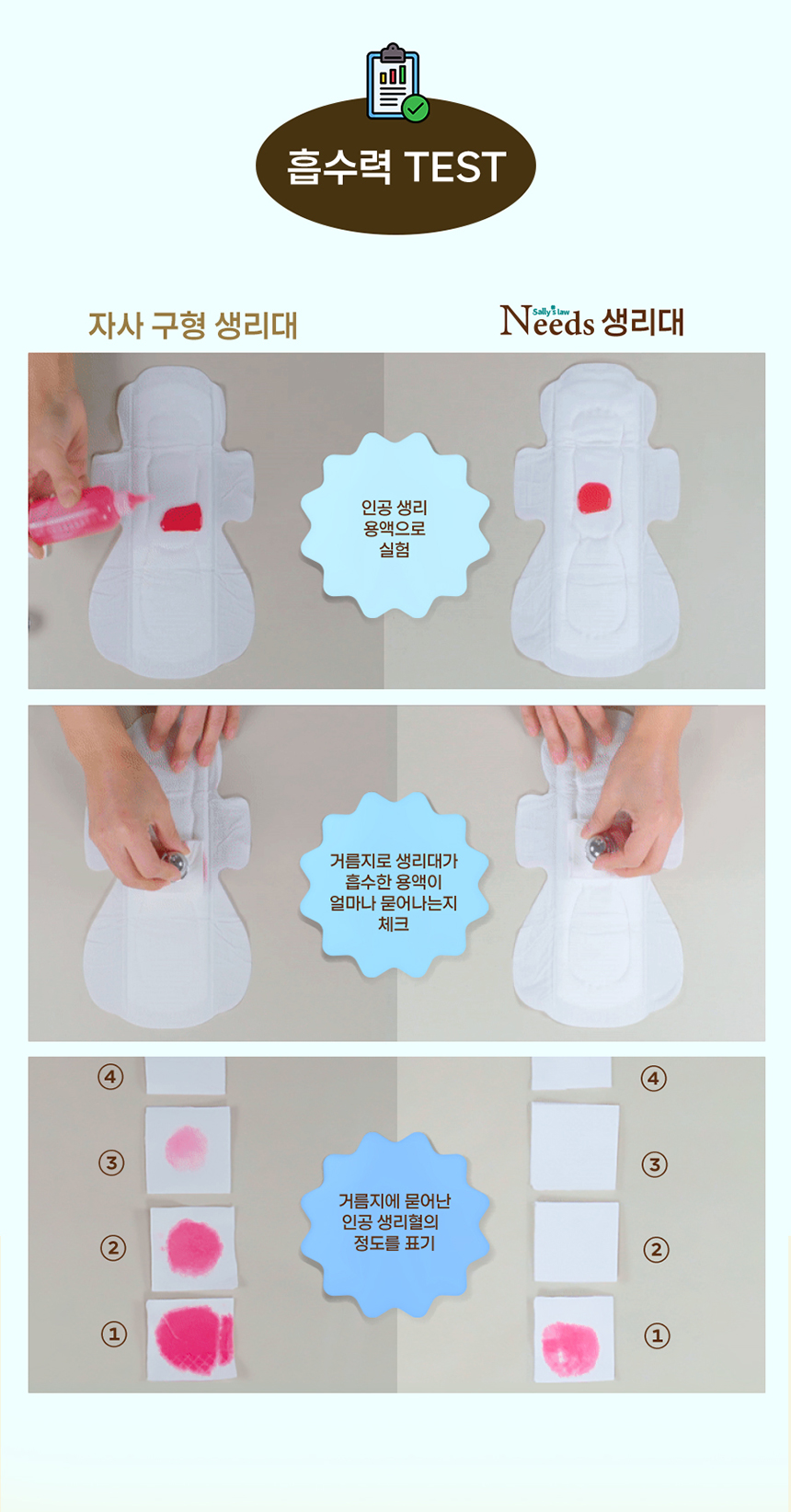 흡수력 TEST

자사 구형 생리대

Sally's law Needs 생리대

인공 생리 용액으로 실험

거름지로 생리대가 흡수한 용액이 얼마나 묻어나는지 체크

④

③

②

①

거름지에 묻어난 인공 생리혈의 정도를 표기

④

③

②

①