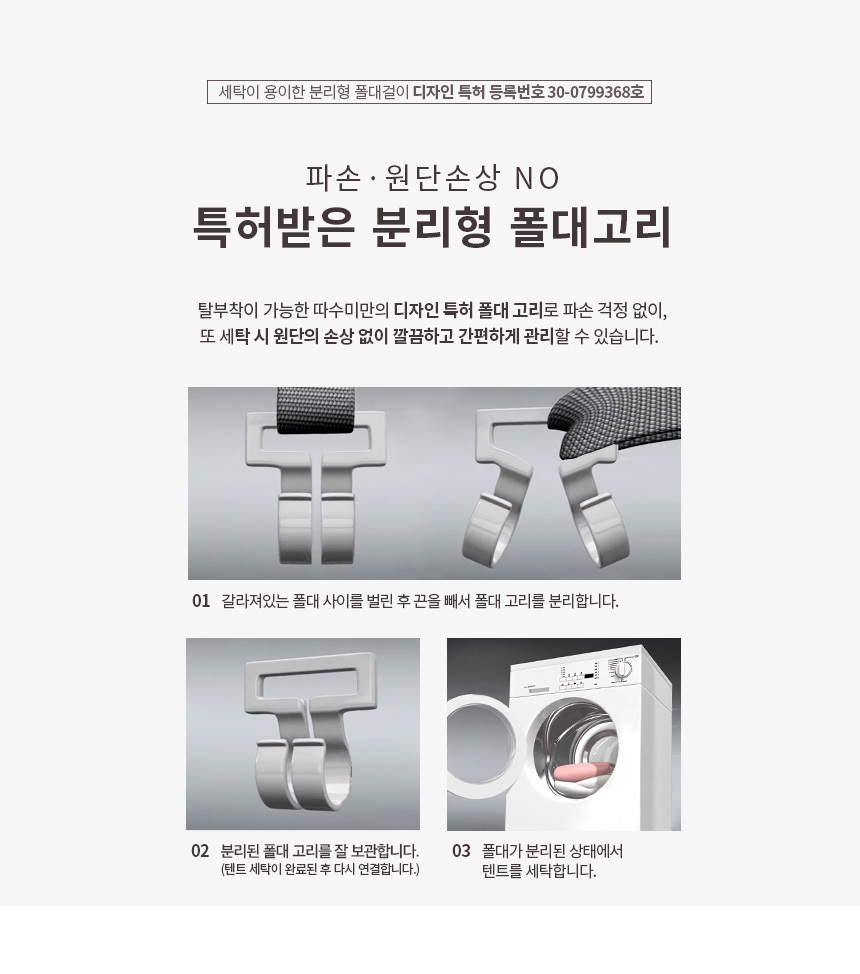 세탁이 용이한 분리형 폴대걸이 디자인 특허 등록번호 30-0799368호

파손 · 원단손상 NO
특허받은 분리형 폴대고리

탈부착이 가능한 따수미만의 디자인 특허 폴대 고리로 파손 걱정 없이, 또 세탁 시 원단의 손상 없이 깔끔하고 간편하게 관리할 수 있습니다.

01 갈라져있는 폴대 사이를 벌린 후 끈을 빼서 폴대 고리를 분리합니다.

02 분리된 폴대 고리를 잘 보관합니다. (텐트 세탁이 완료된 후 다시 연결합니다.)

03 폴대가 분리된 상태에서 텐트를 세탁합니다.