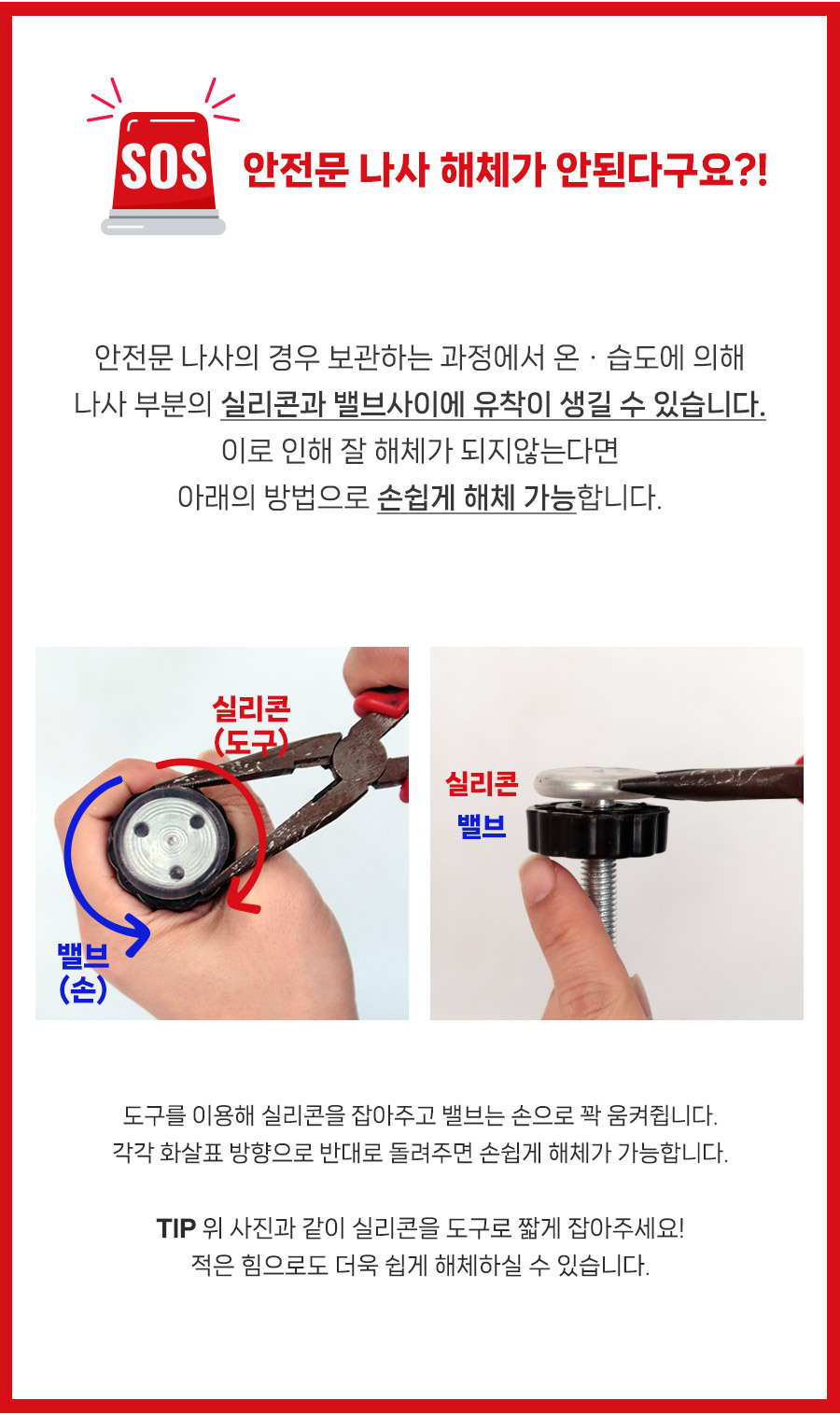 SOS 안전문 나사 해체가 안된다구요?!

안전문 나사의 경우 보관하는 과정에서 온 · 습도에 의해 나사 부분의 실리콘과 밸브사이에 유착이 생길 수 있습니다. 이로 인해 잘 해체가 되지않는다면 아래의 방법으로 손쉽게 해체 가능합니다.

실리콘 (도구)

밸브 (손)

실리콘

밸브

도구를 이용해 실리콘을 잡아주고 밸브는 손으로 꽉 움켜쥡니다. 각각 화살표 방향으로 반대로 돌려주면 손쉽게 해체가 가능합니다.

TIP 위 사진과 같이 실리콘을 도구로 짧게 잡아주세요! 적은 힘으로도 더욱 쉽게 해체하실 수 있습니다.