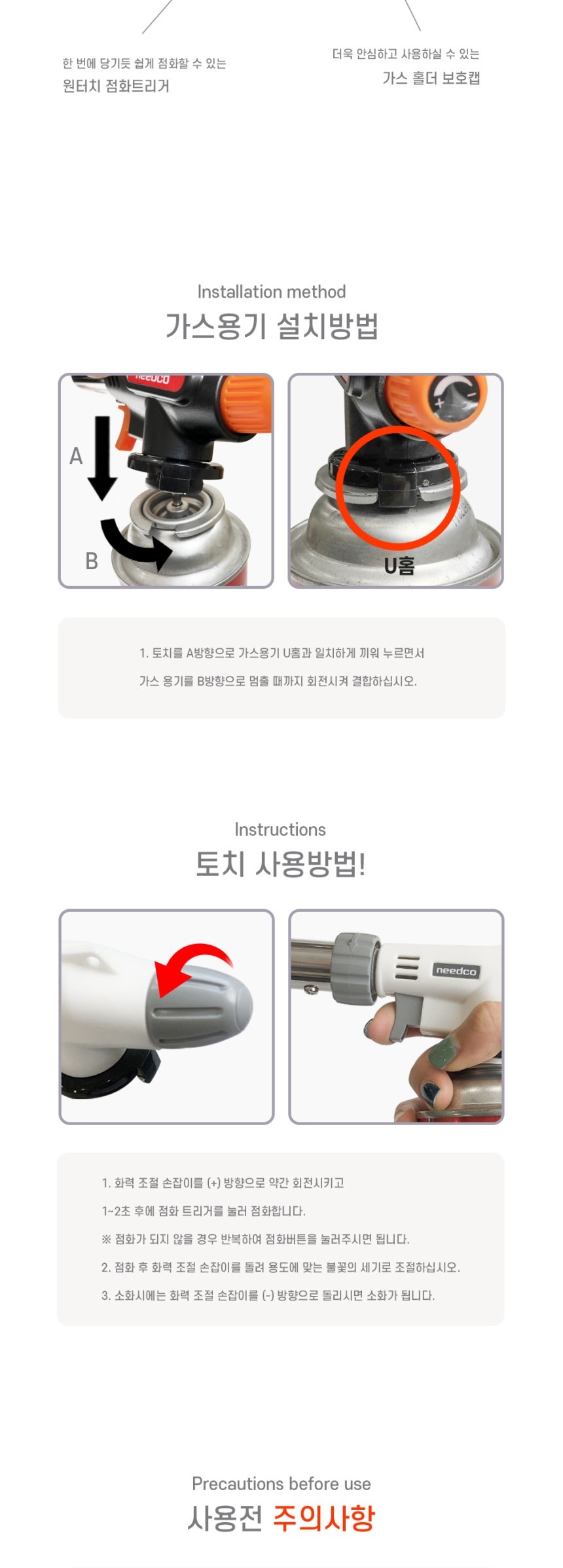 한 번에 당기듯 쉽게 점화할 수 있는
원터치 점화트리거

더욱 안심하고 사용하실 수 있는
가스 홀더 보호캡

Installation method
가스용기 설치방법

needco

A

B

U홈

1. 토치를 A방향으로 가스용기 U홈과 일치하게 끼워 누르면서
가스 용기를 B방향으로 멈출 때까지 회전시켜 결합하십시오.

Instructions
토치 사용방법!

needco

1. 화력 조절 손잡이를 (+) 방향으로 약간 회전시키고
1~2초 후에 점화 트리거를 눌러 점화합니다.
※ 점화가 되지 않을 경우 반복하여 점화버튼을 눌러주시면 됩니다.
2. 점화 후 화력 조절 손잡이를 돌려 용도에 맞는 불꽃의 세기로 조절하십시오.
3. 소화시에는 화력 조절 손잡이를 (-) 방향으로 돌리시면 소화가 됩니다.

Precautions before use
사용전 주의사항