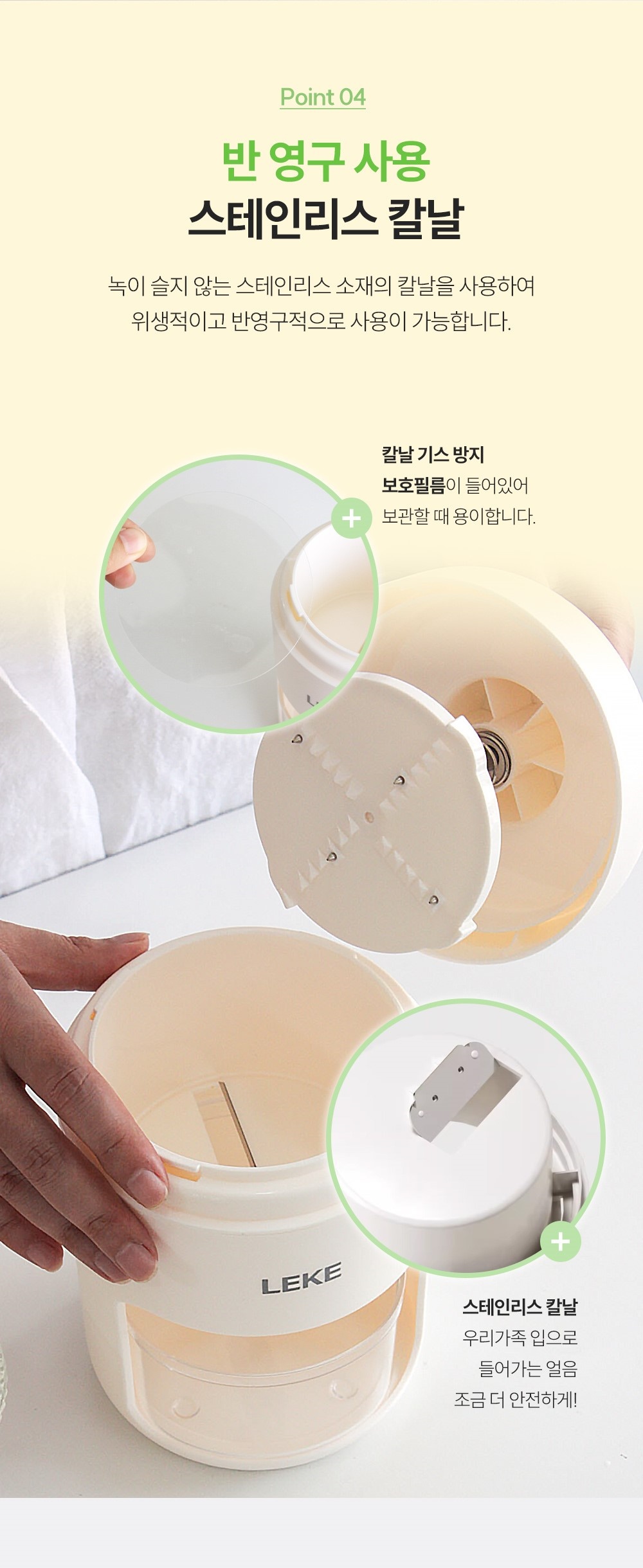 Point 04

반 영구 사용
스테인리스 칼날

녹이 슬지 않는 스테인리스 소재의 칼날을 사용하여
위생적이고 반영구적으로 사용이 가능합니다.

칼날 기스 방지
보호필름이 들어있어
보관할 때 용이합니다.

LEKE

스테인리스 칼날
우리가족 입으로
들어가는 얼음
조금 더 안전하게!