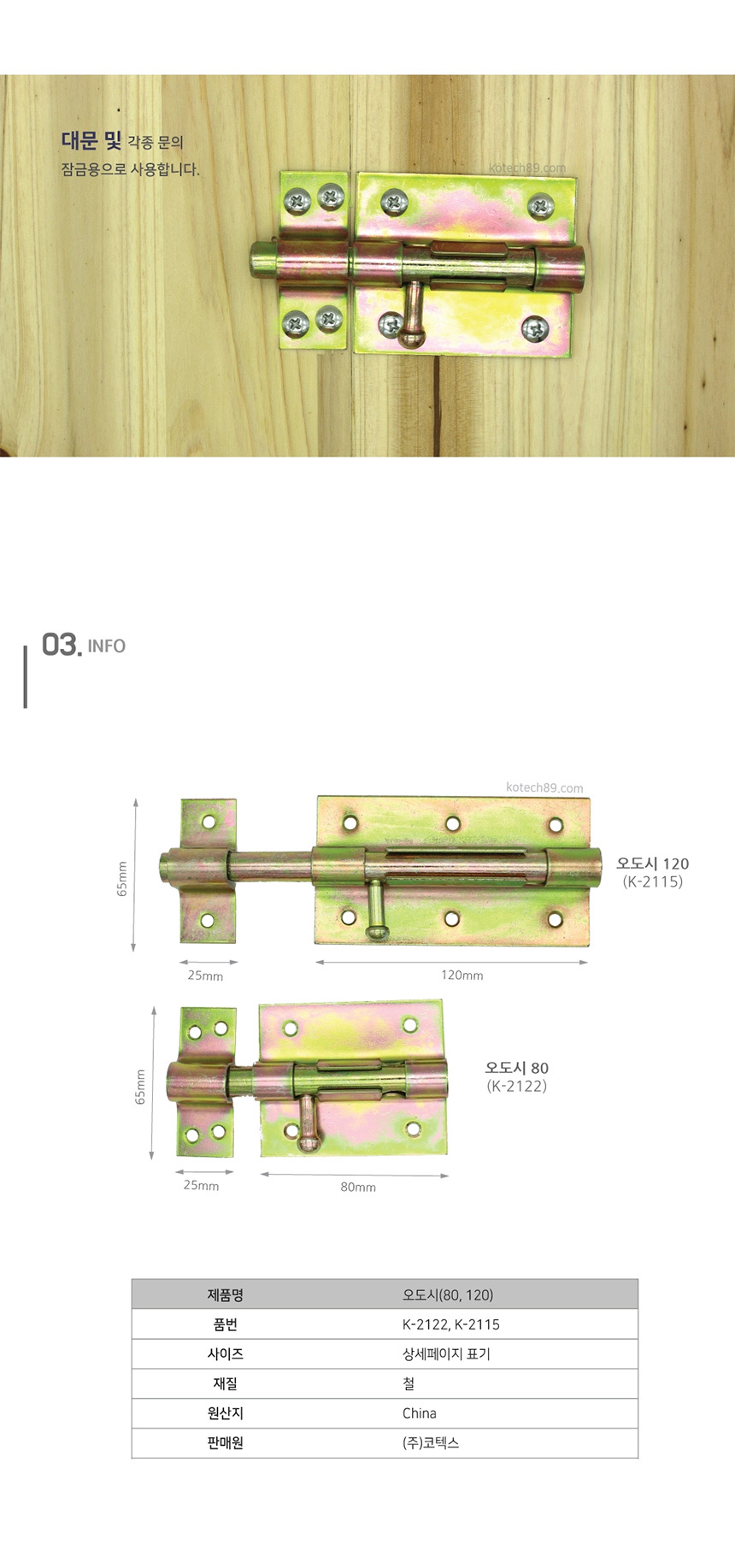 대문 및 각종 문의
잠금용으로 사용합니다.

kotech89.com

03. INFO

kotech89.com

65mm

25mm

120mm

오도시 120
(K-2115)

65mm

25mm

80mm

오도시 80
(K-2122)

| 제품명 | 오도시(80, 120) |
|---|---|
| 품번 | K-2122, K-2115 |
| 사이즈 | 상세페이지 표기 |
| 재질 | 철 |
| 원산지 | China |
| 판매원 | (주)코텍스 |