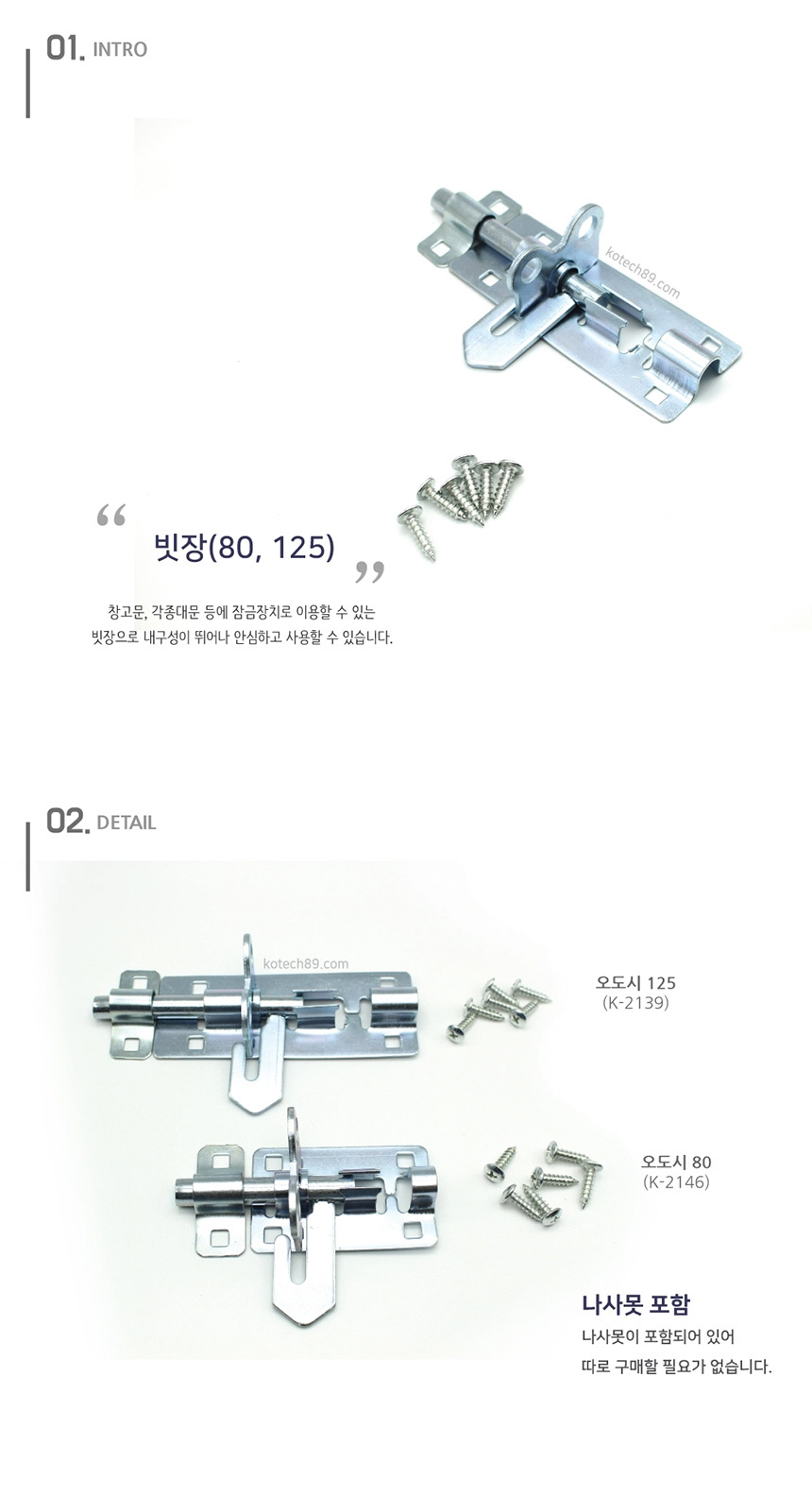 01. INTRO

kotech89.com

“ 빗장(80, 125) ”

창고문, 각종대문 등에 잠금장치로 이용할 수 있는 빗장으로 내구성이 뛰어나 안심하고 사용할 수 있습니다.

02. DETAIL

kotech89.com

오도시 125
(K-2139)

오도시 80
(K-2146)

나사못 포함

나사못이 포함되어 있어
따로 구매할 필요가 없습니다.