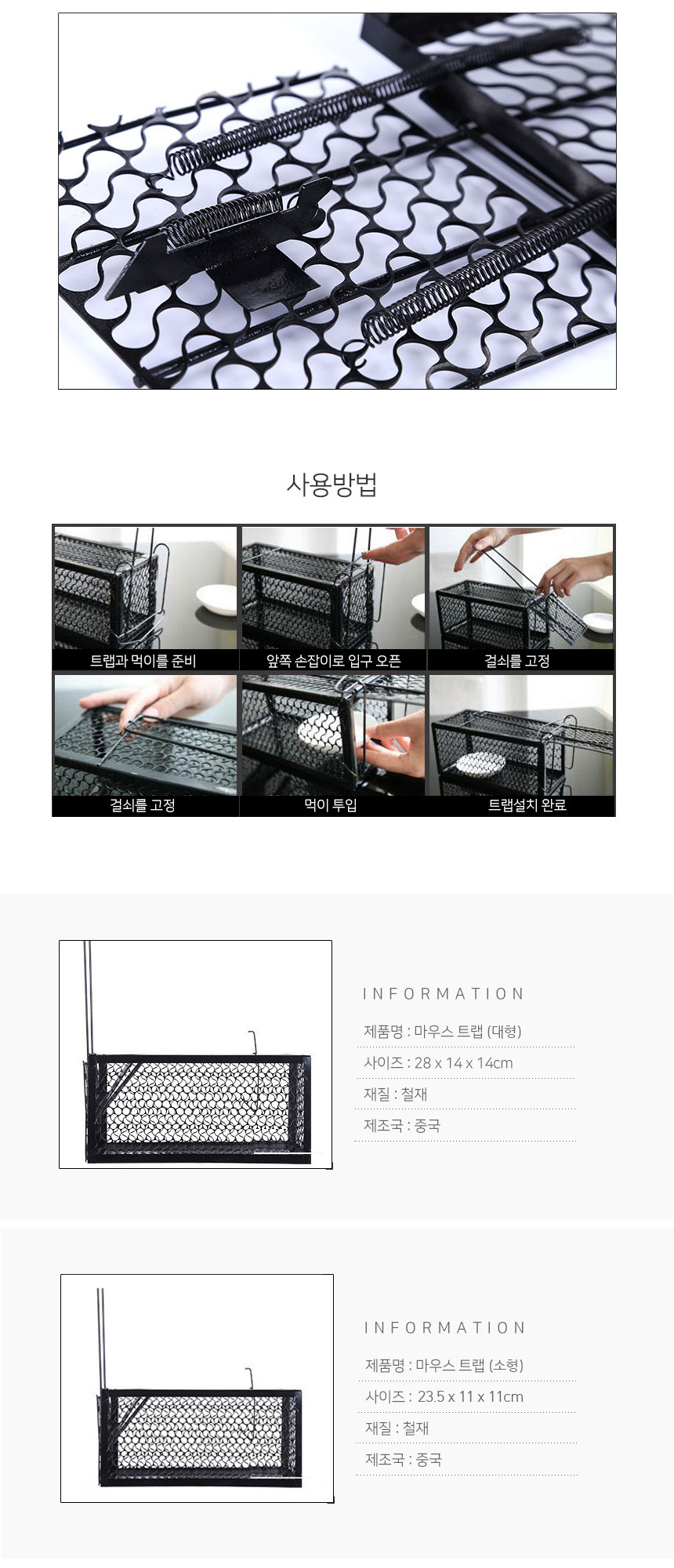 사용방법

트랩과 먹이를 준비

앞쪽 손잡이로 입구 오픈

걸쇠를 고정

걸쇠를 고정

먹이 투입

트랩설치 완료

INFORMATION

제품명 : 마우스 트랩 (대형)

사이즈 : 28 x 14 x 14cm

재질 : 철재

제조국 : 중국

INFORMATION

제품명 : 마우스 트랩 (소형)

사이즈 : 23.5 x 11 x 11cm

재질 : 철재

제조국 : 중국