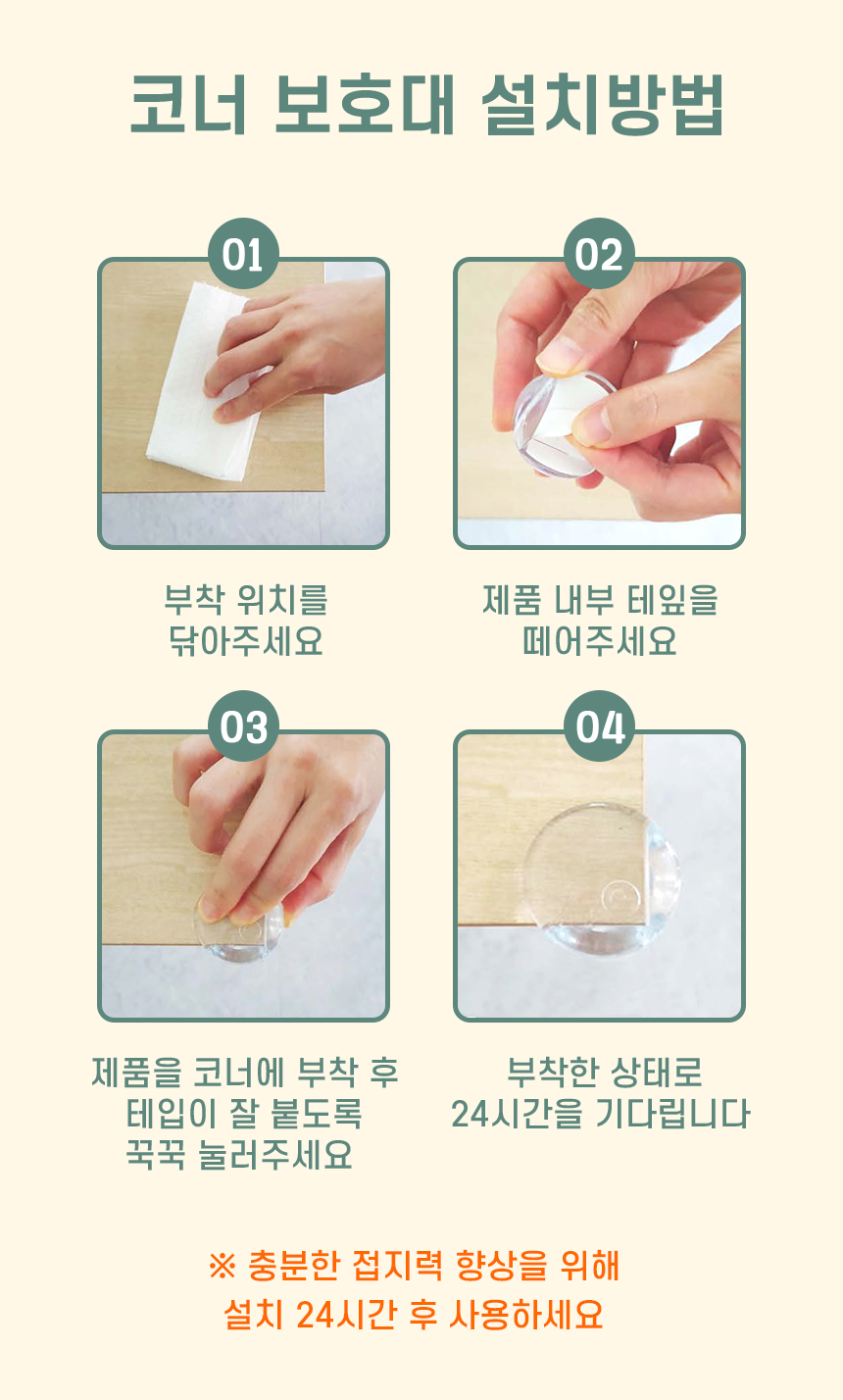 코너 보호대 설치방법

01

부착 위치를 닦아주세요

02

제품 내부 테잎을 떼어주세요

03

제품을 코너에 부착 후 테입이 잘 붙도록 꾹꾹 눌러주세요

04

부착한 상태로 24시간을 기다립니다

※ 충분한 접지력 향상을 위해 설치 24시간 후 사용하세요