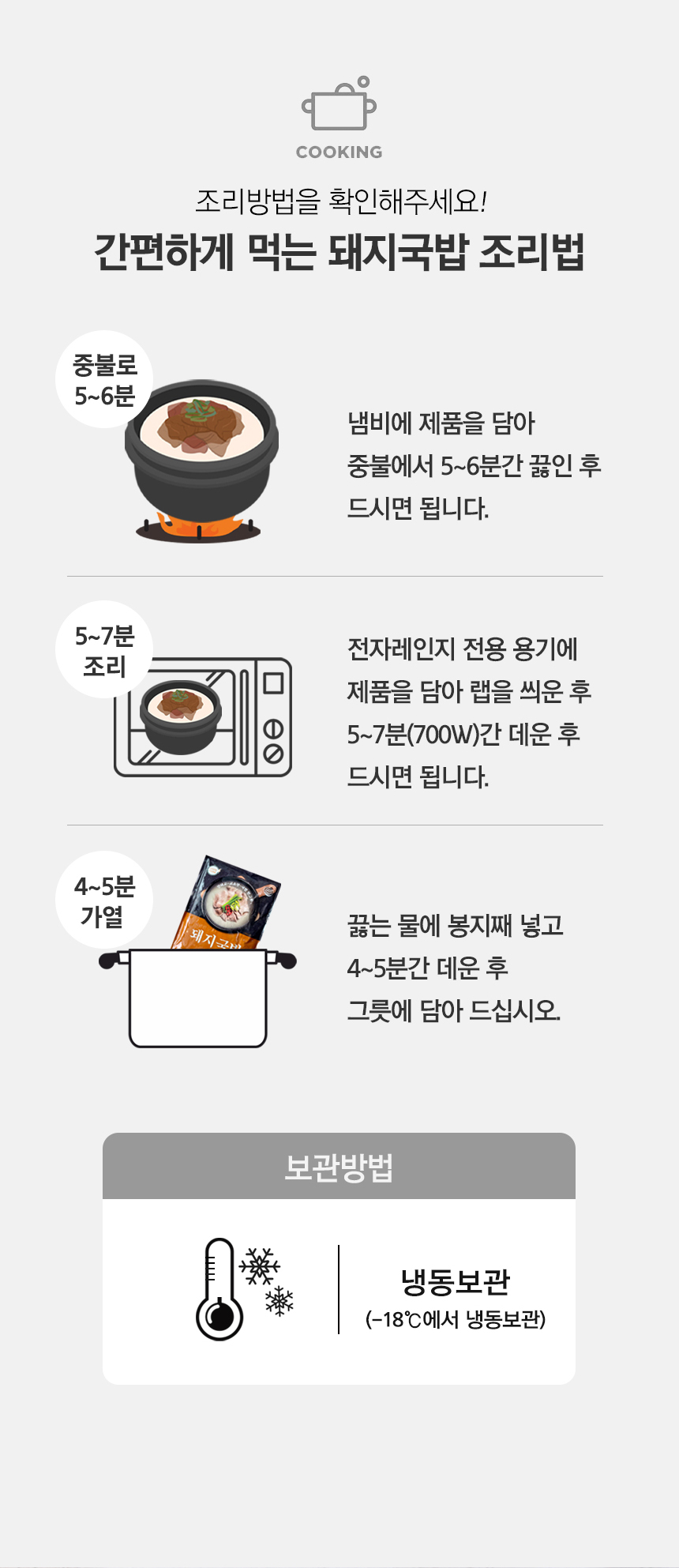 COOKING

조리방법을 확인해주세요!

간편하게 먹는 돼지국밥 조리법

중불로 5~6분

냄비에 제품을 담아 중불에서 5~6분간 끓인 후 드시면 됩니다.

5~7분 조리

전자레인지 전용 용기에 제품을 담아 랩을 씌운 후 5~7분(700W)간 데운 후 드시면 됩니다.

4~5분 가열

돼지국밥

끓는 물에 봉지째 넣고 4~5분간 데운 후 그릇에 담아 드십시오.

보관방법

냉동보관
(-18℃에서 냉동보관)